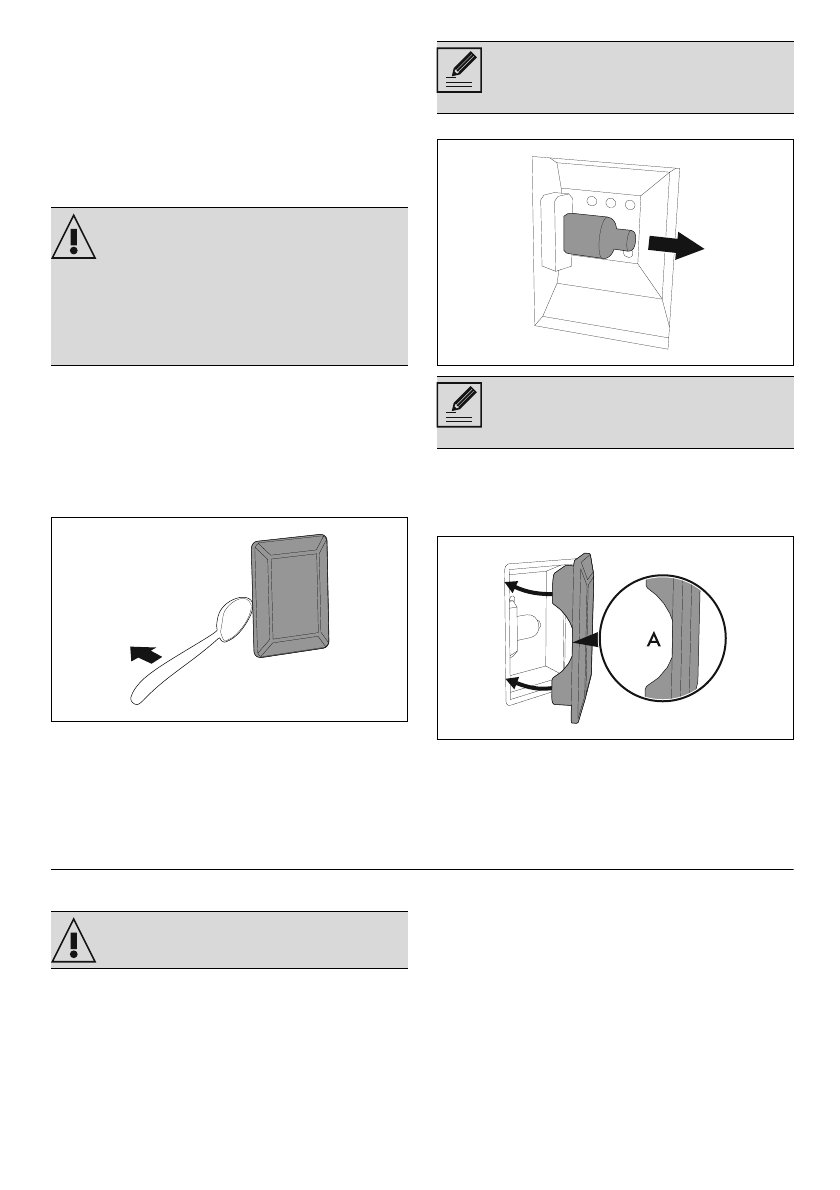 A