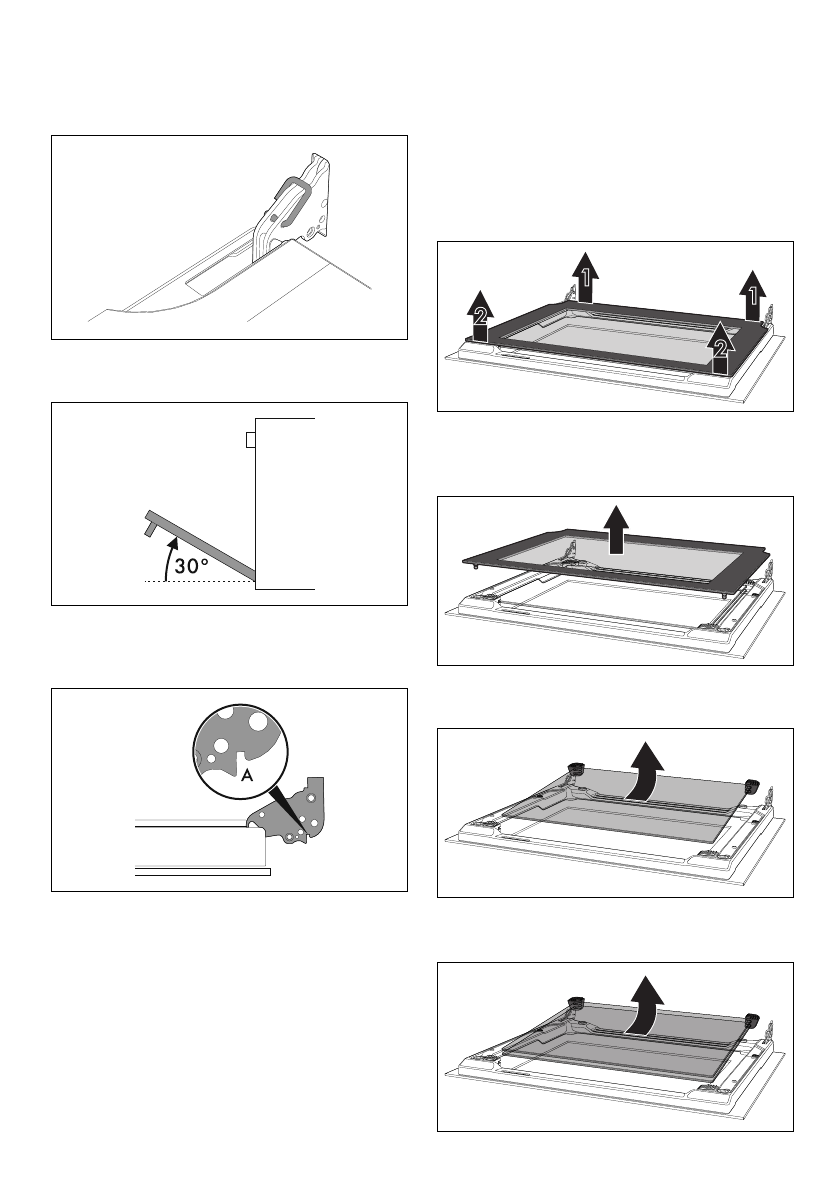 30°

A

1

1

2

2