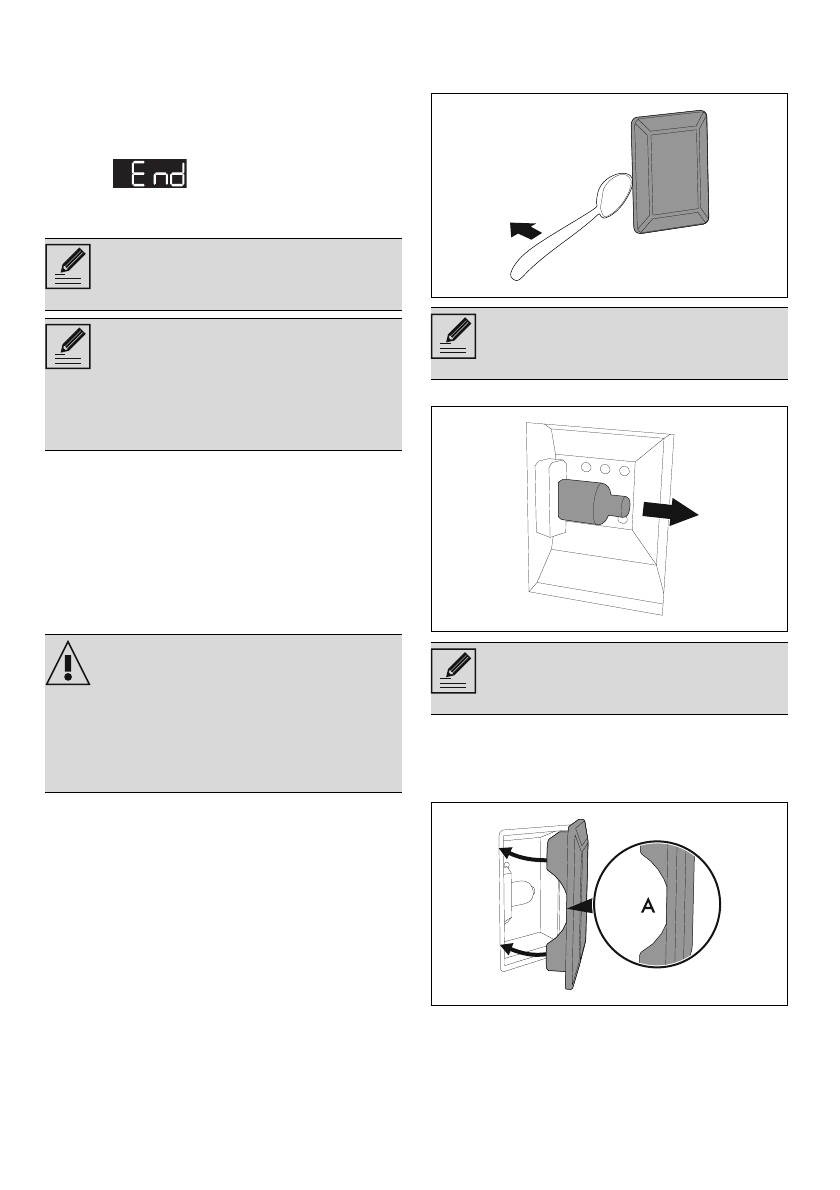 End

A