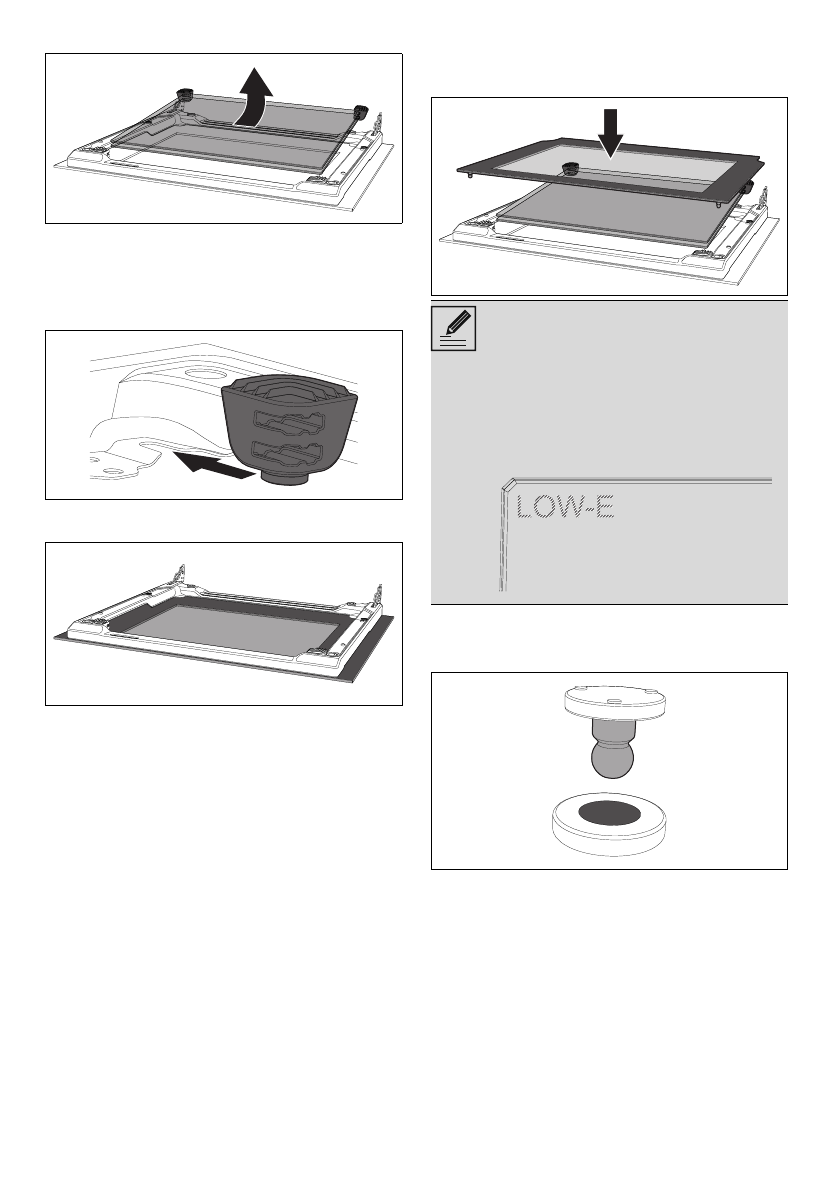 LOW-E