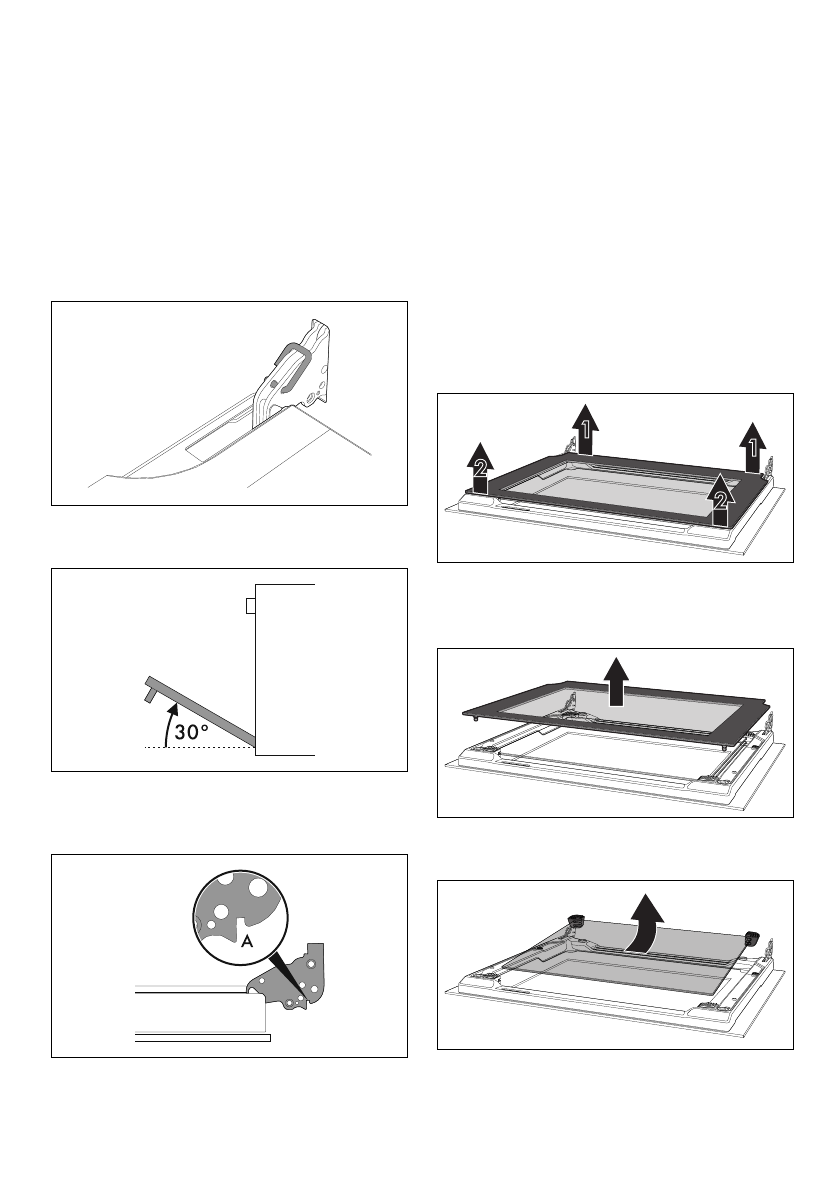 30°

A

1
1
2
2