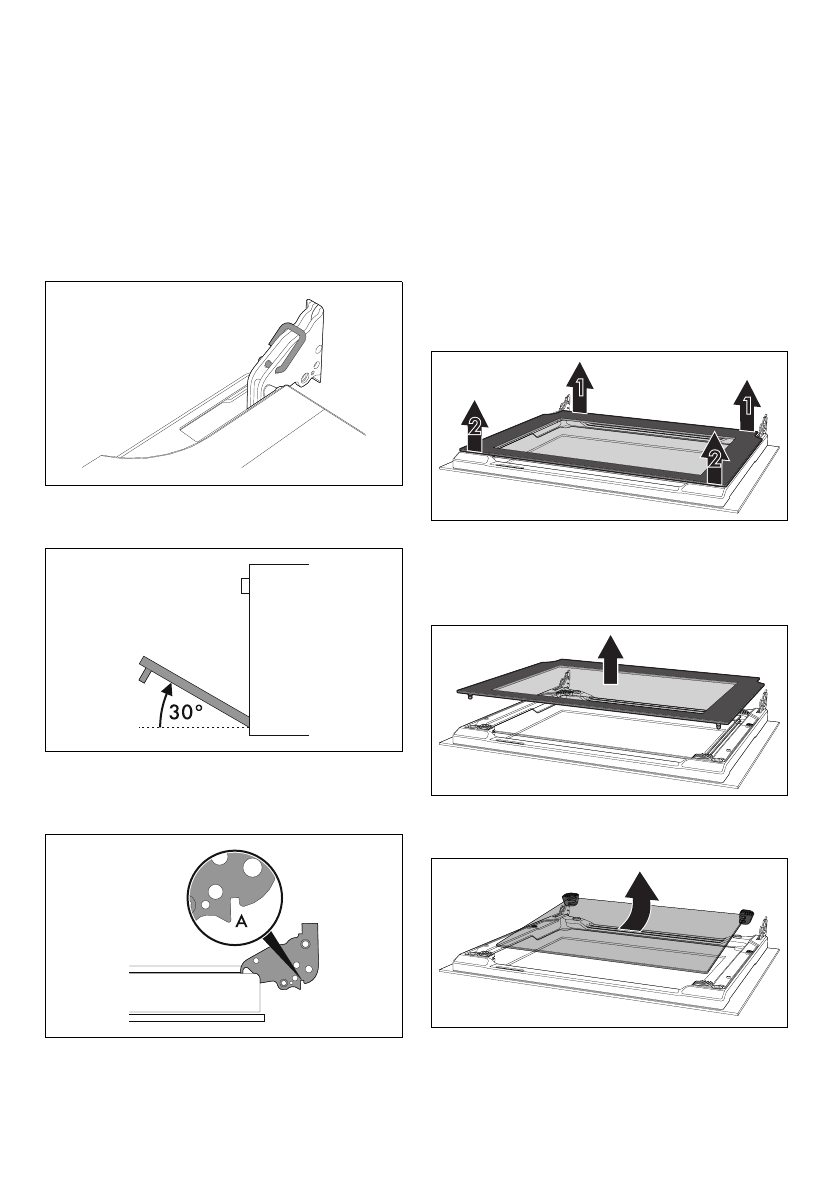 30°

A

1

1

2

2