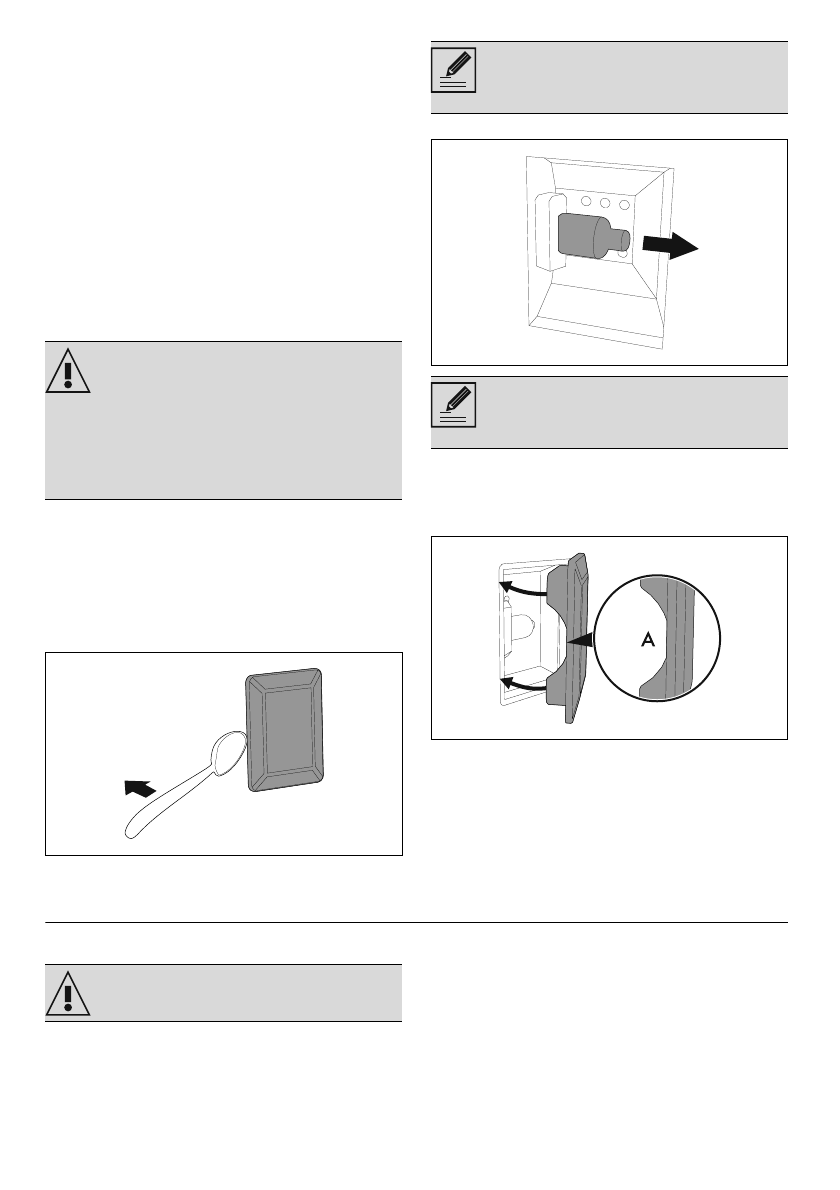 A