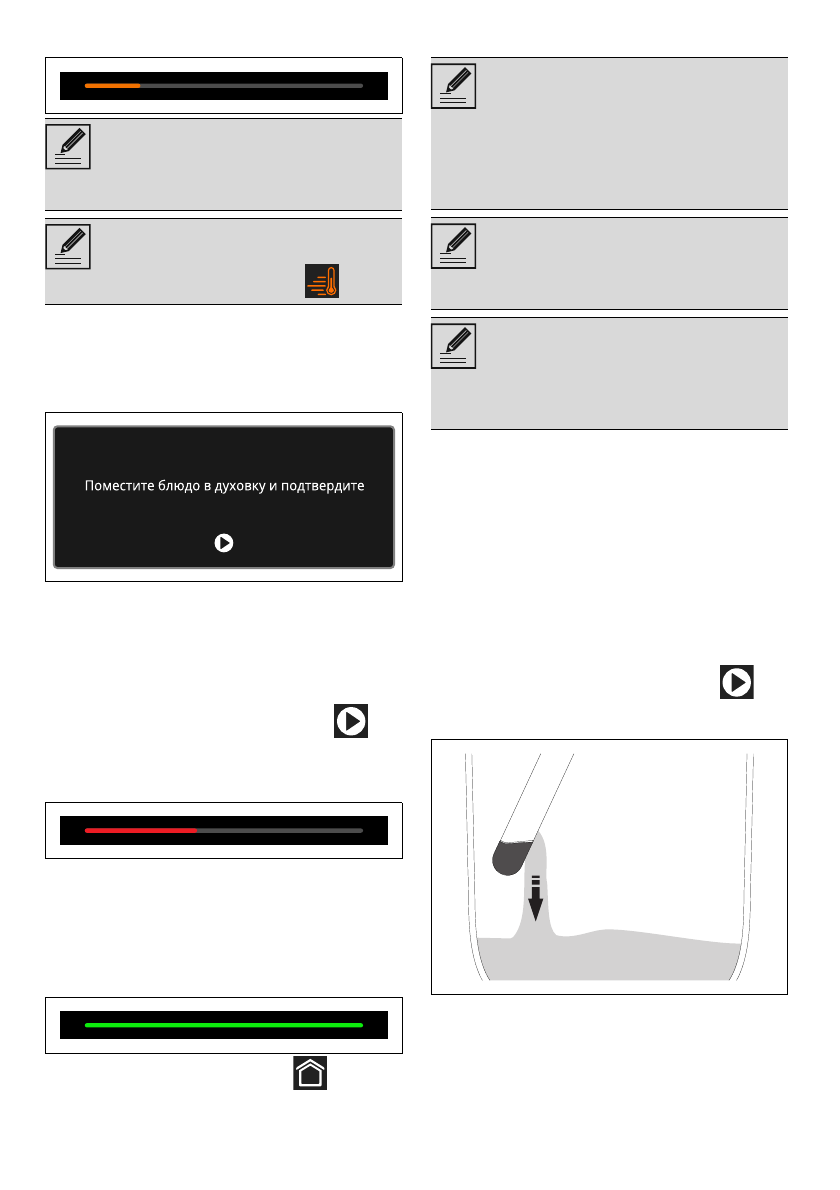 Поместите блюдо в духовку и подтвердите