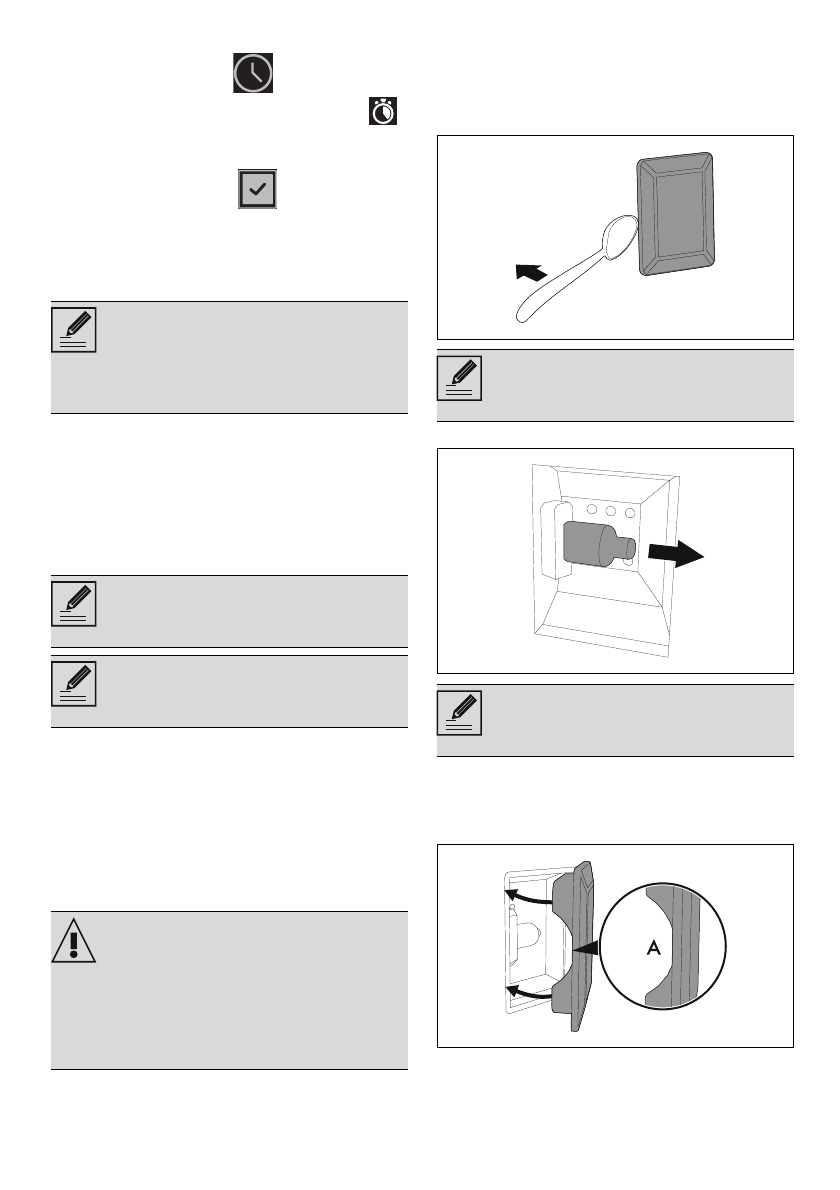 A