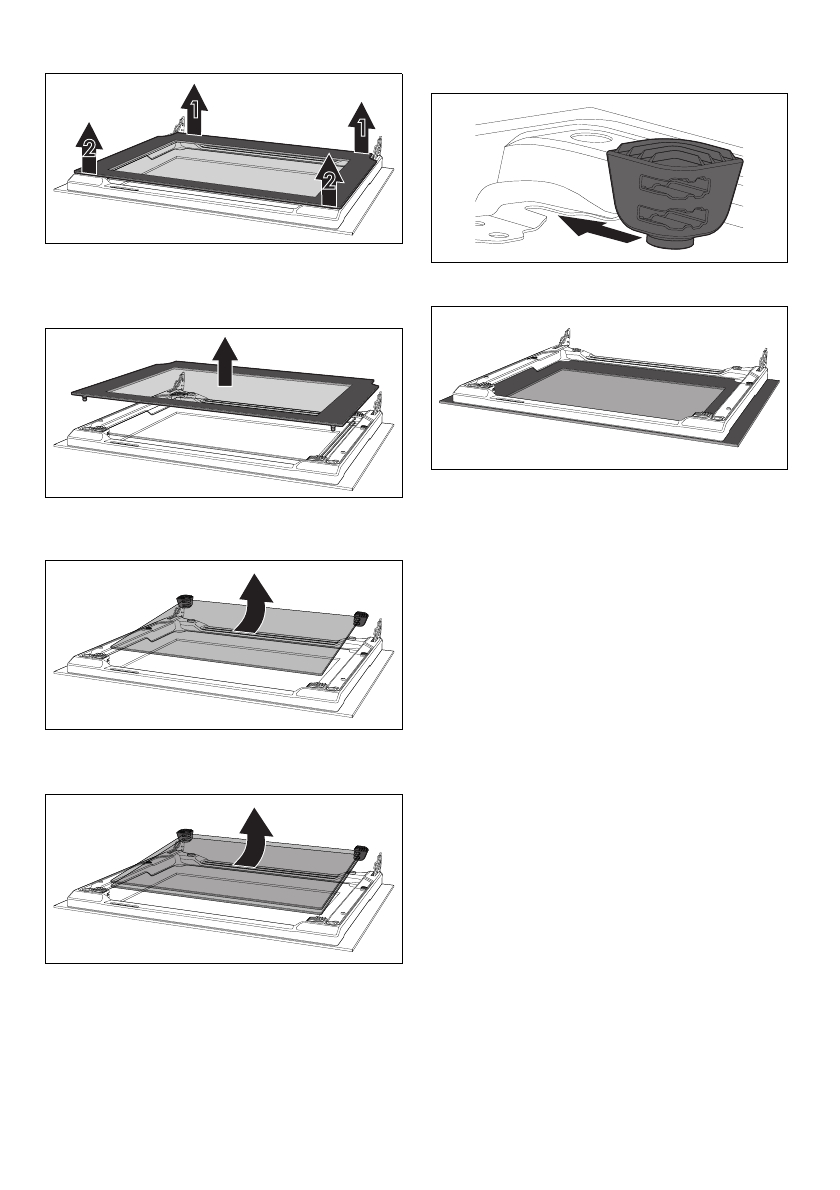 1
1
2
2