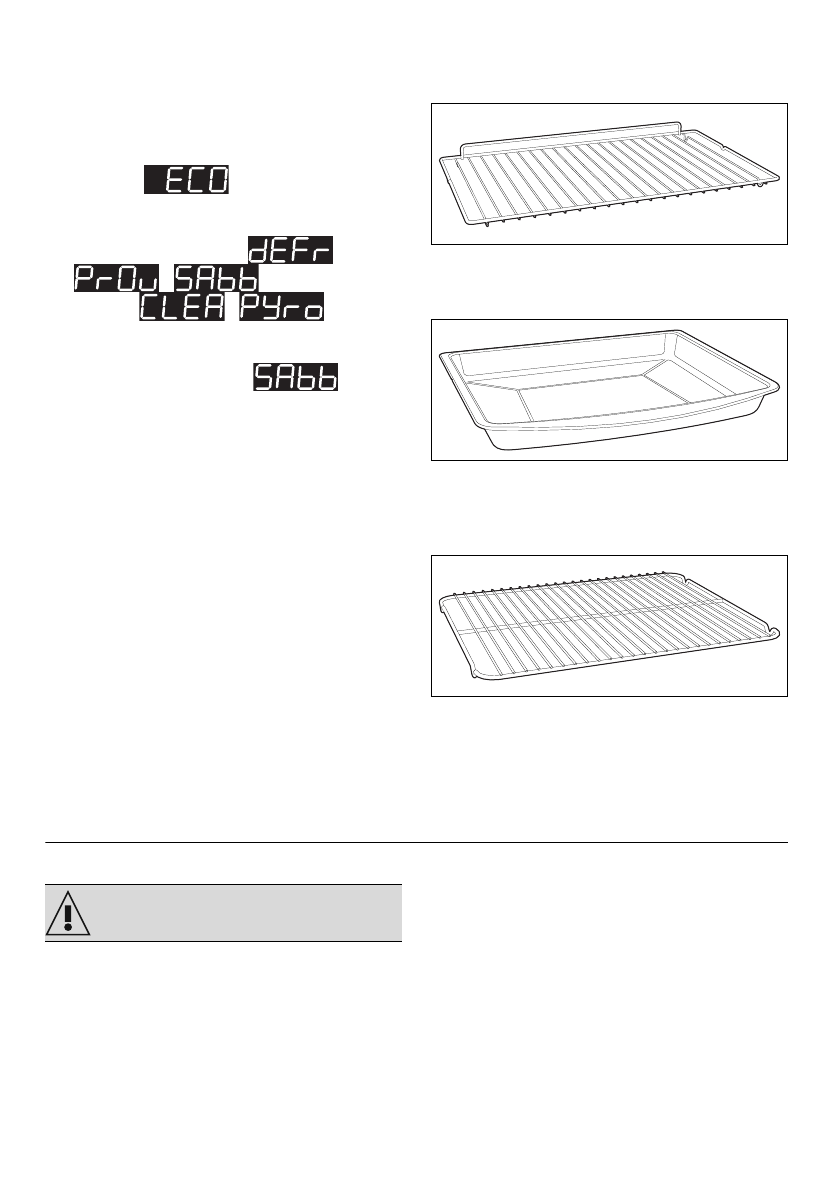 ECO

dEFr
PrOu SAbb
CLEA Pyro

SAbb