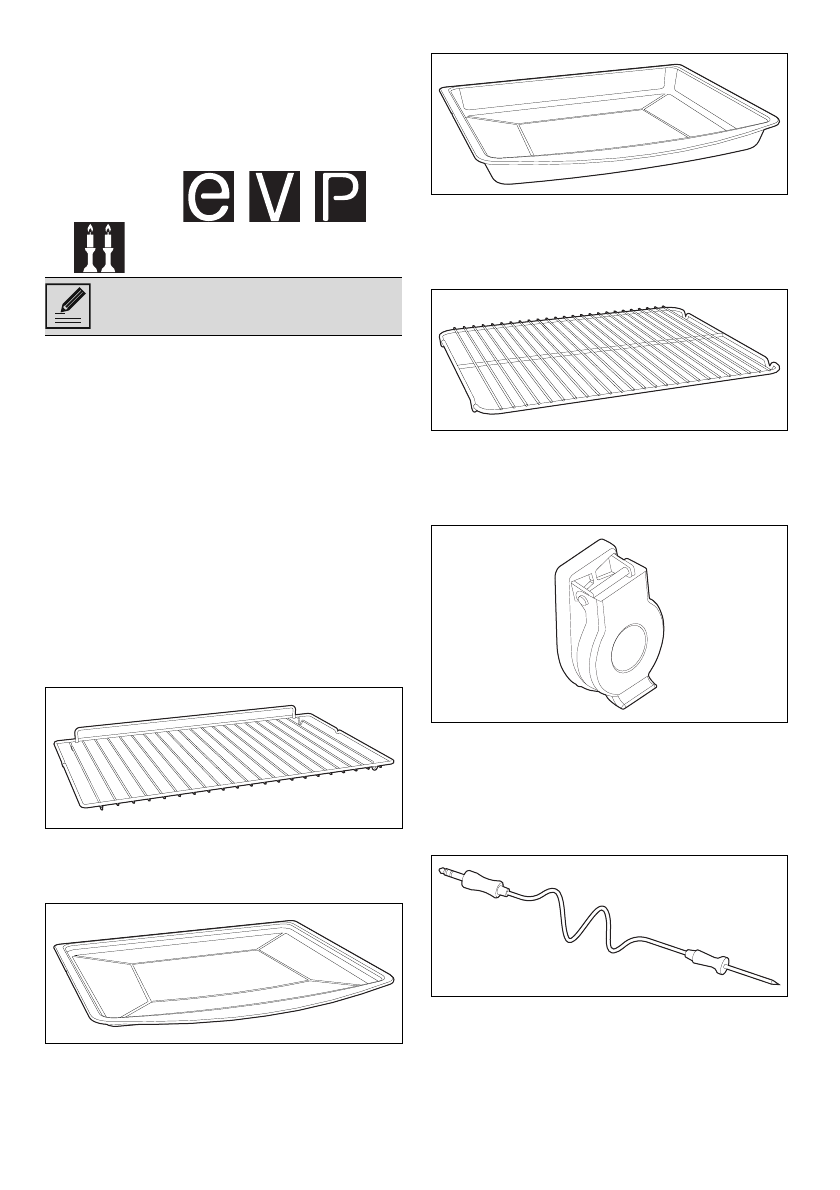 e V P