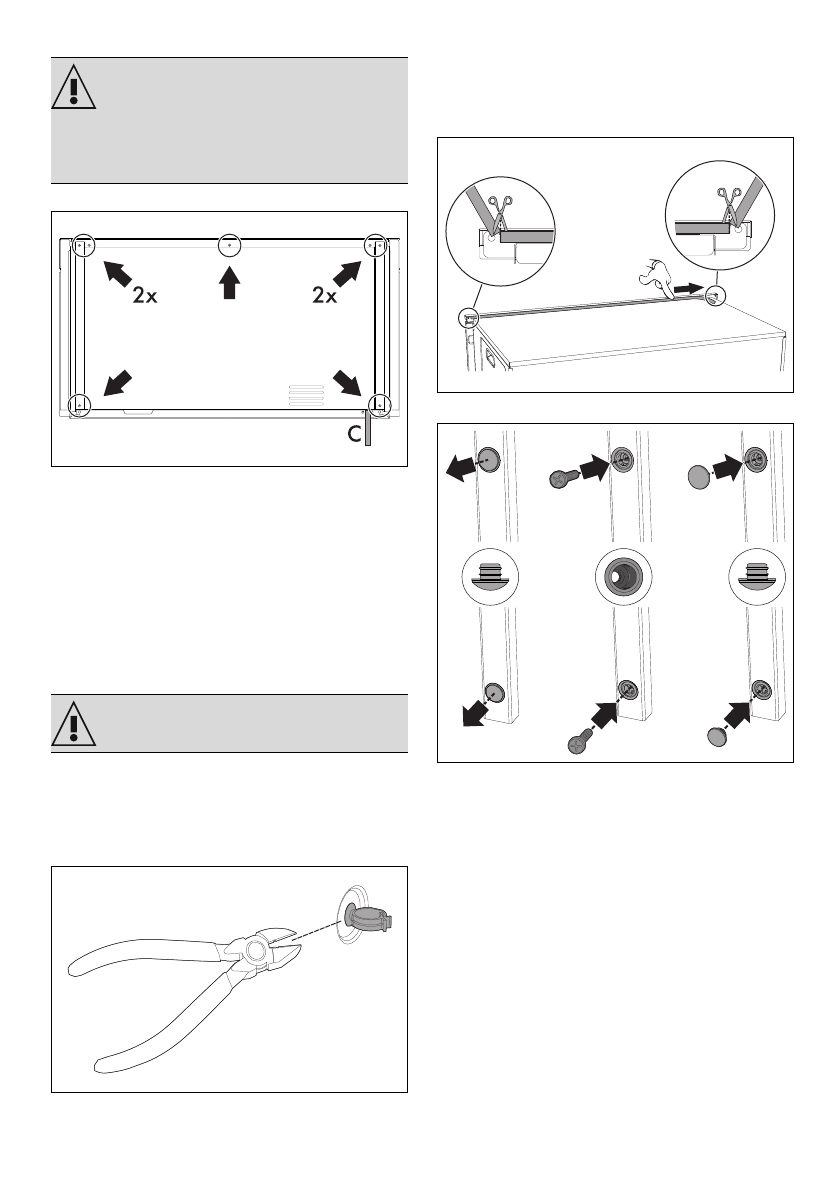 2x

2x

C