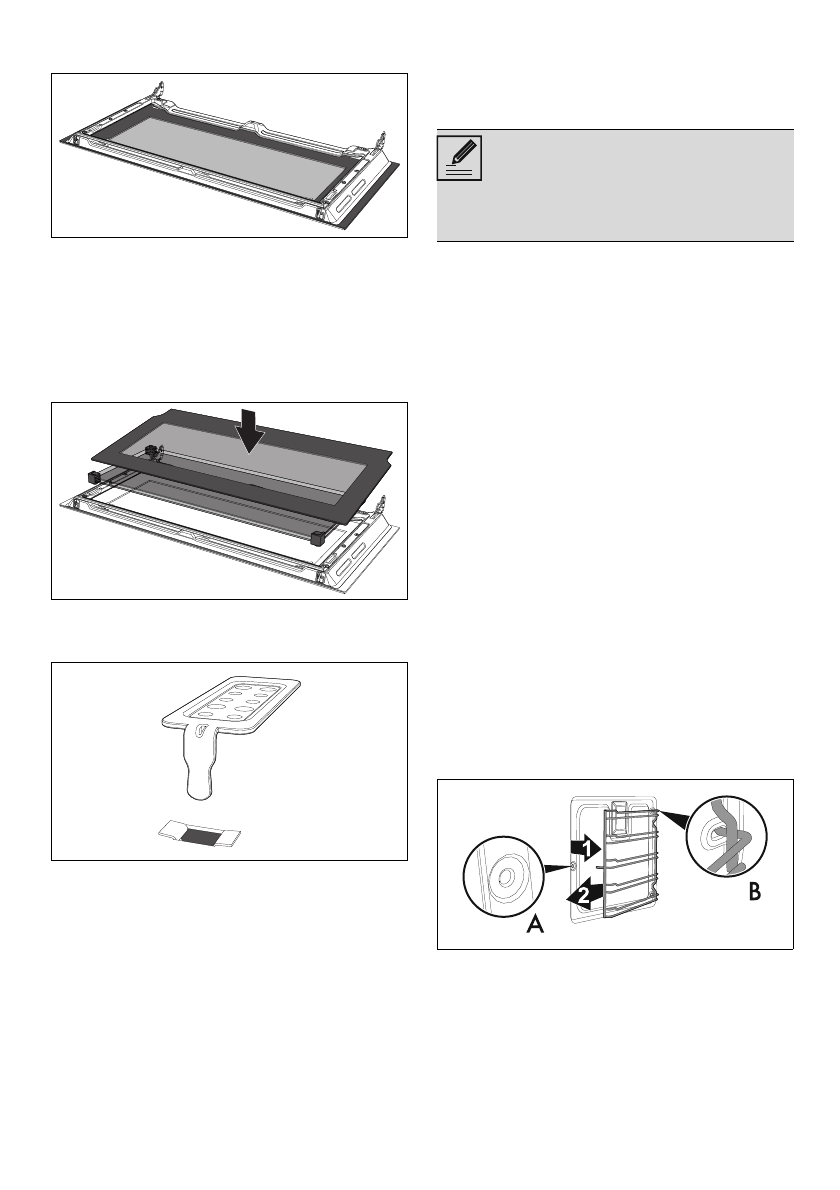 1

2

A

B