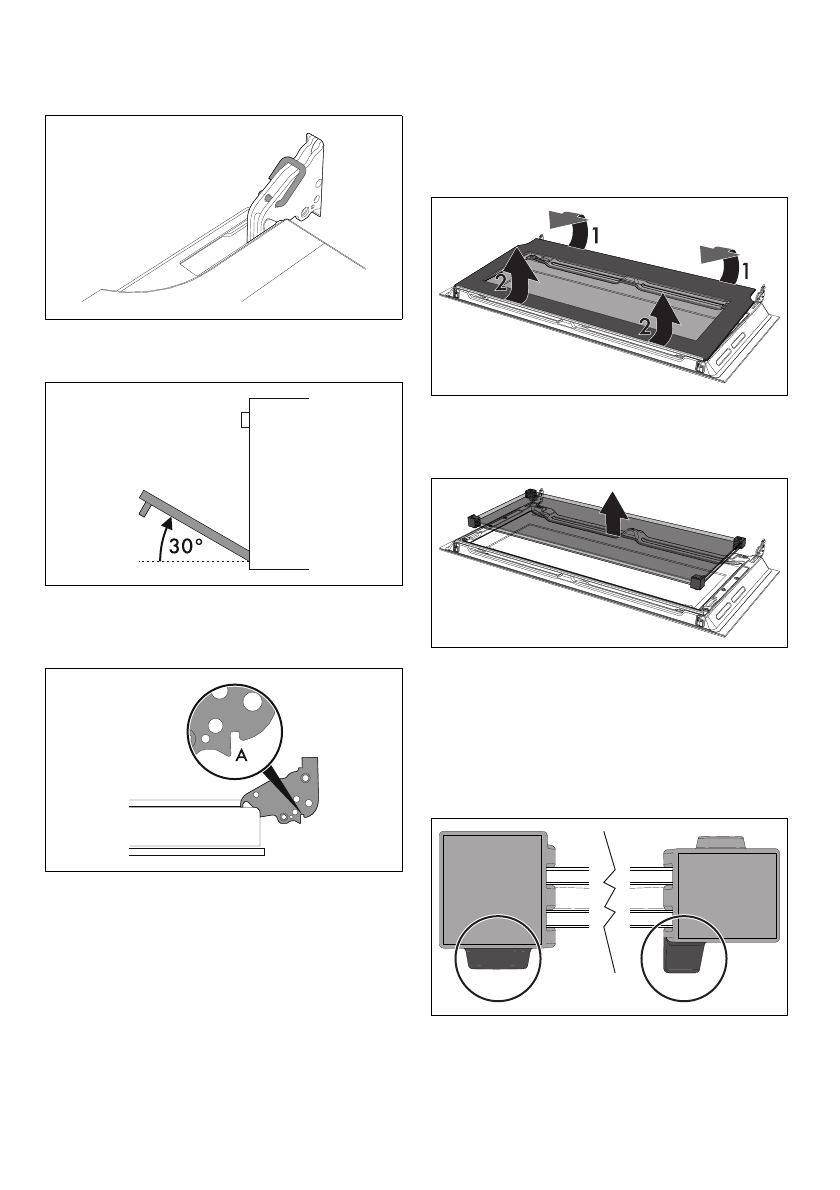 30°

A

1

1

2

2