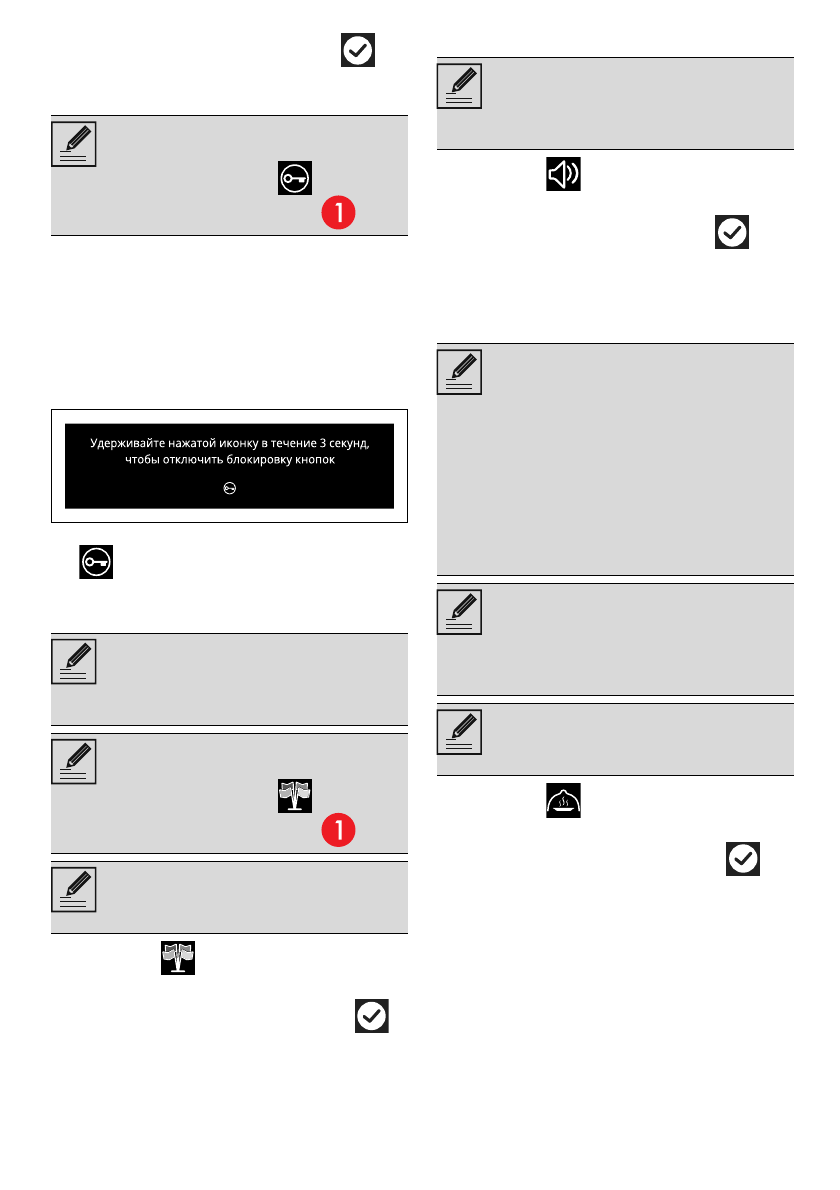 Удерживайте нажатой иконку в течение 3 секунд, чтобы отключить блокировку кнопок

1

1