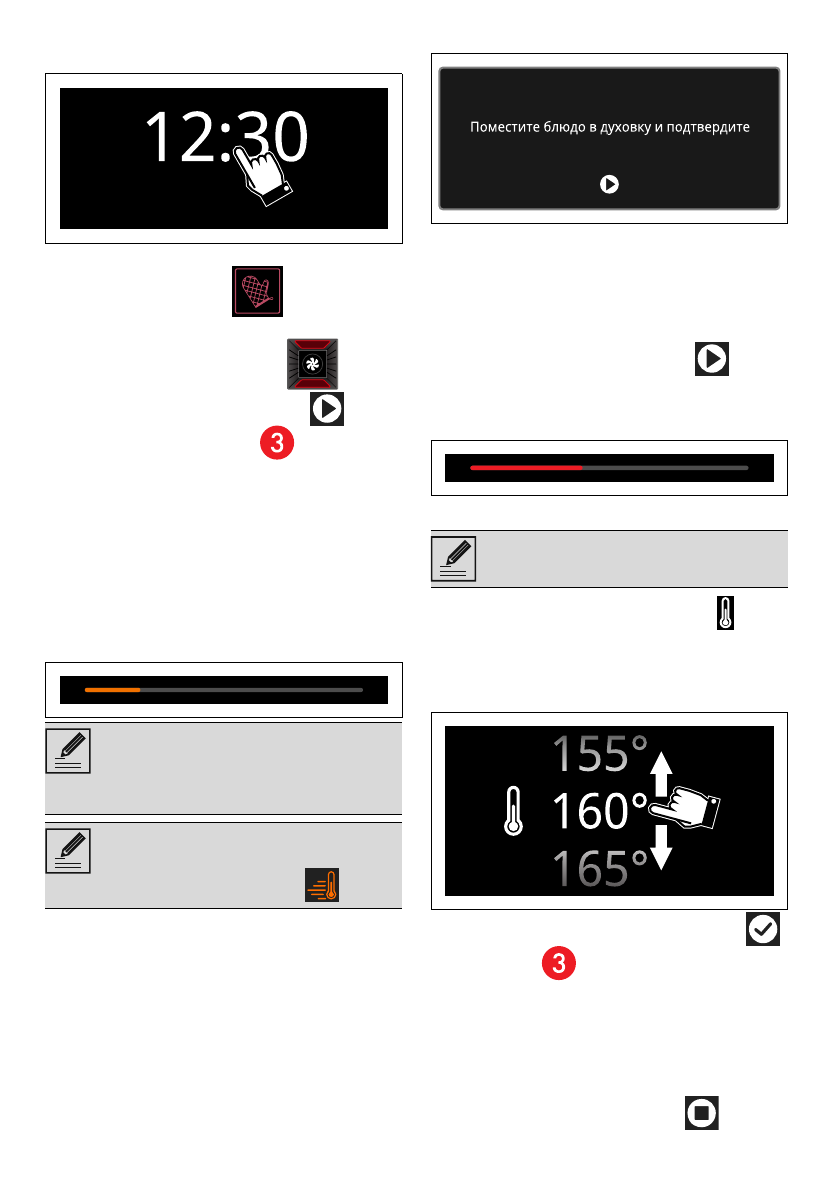 12:30

3

Поместите блюдо в духовку и подтвердите

155°
160°
165°

3