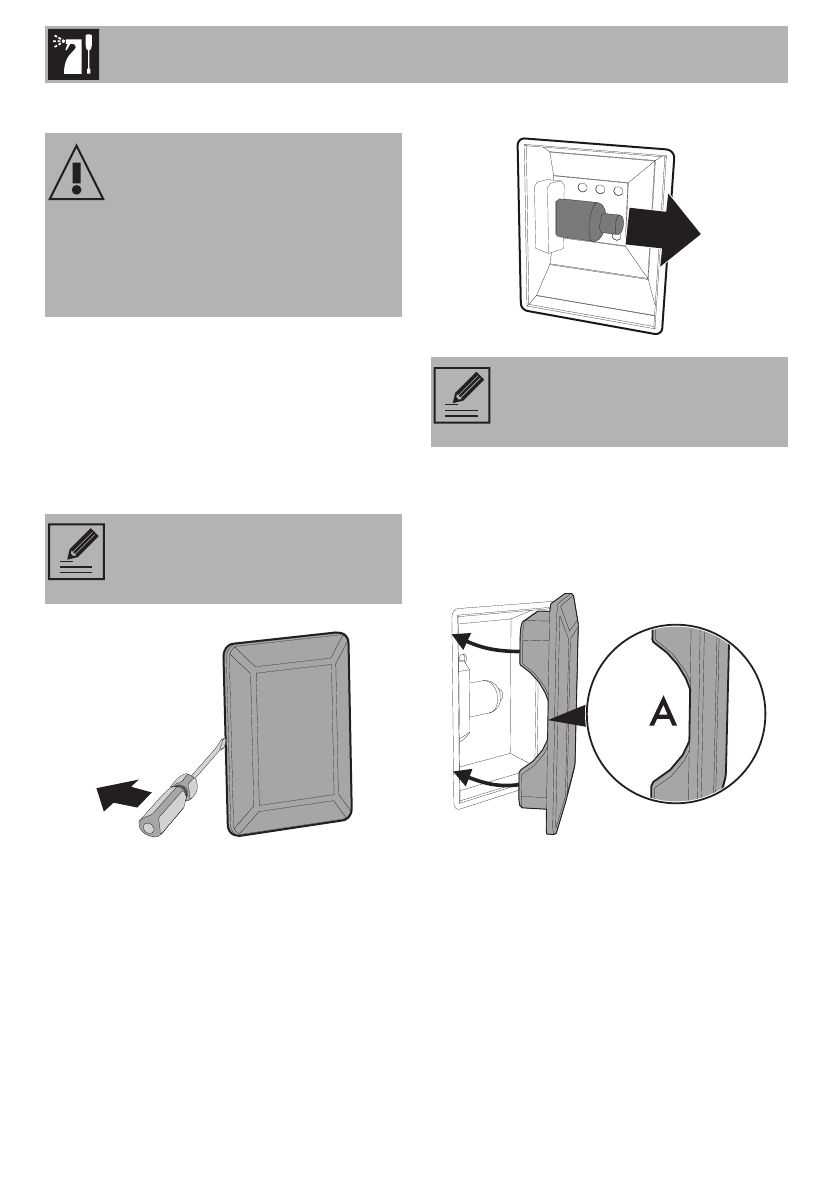 A