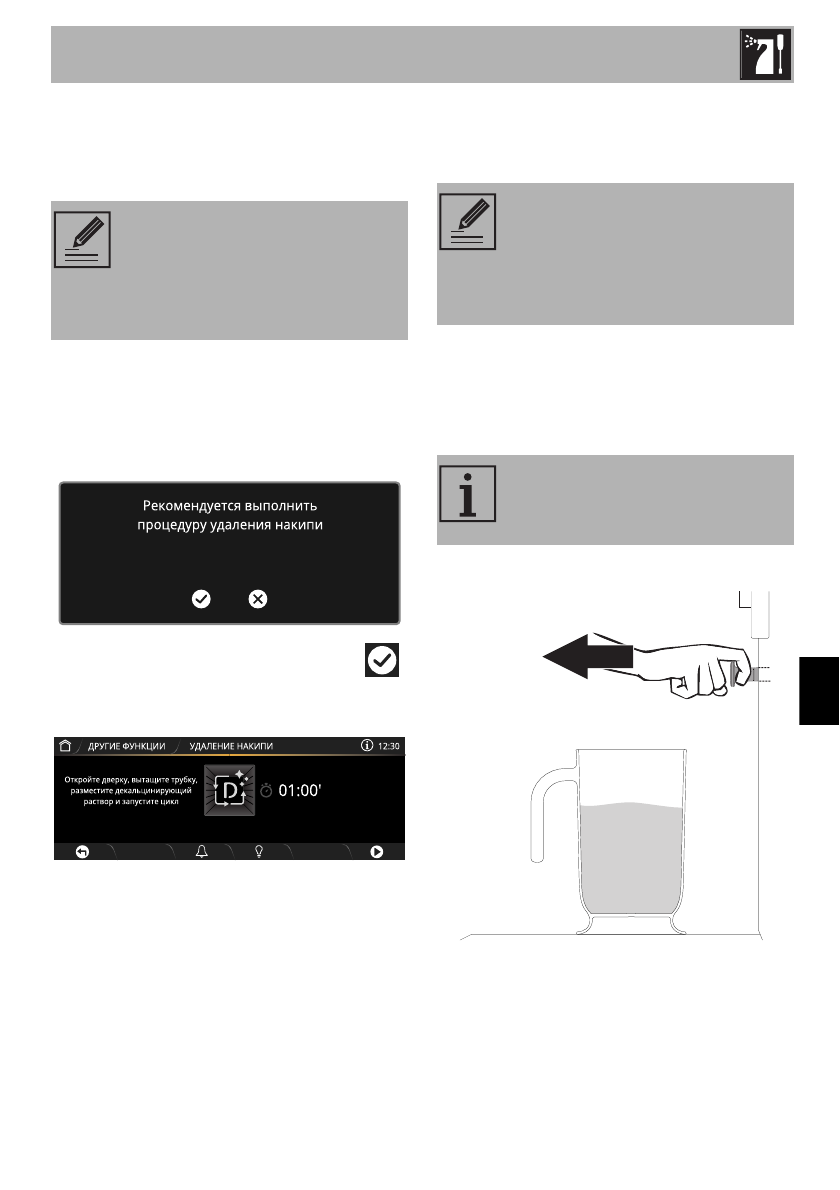 Рекомендуется выполнить процедуру удаления накипи

ДРУГИЕ ФУНКЦИИ УДАЛЕНИЕ НАКИПИ 12:30

Откройте дверку, вытащите трубку, разместите декальцинирующий раствор и запустите цикл

D

01:00'