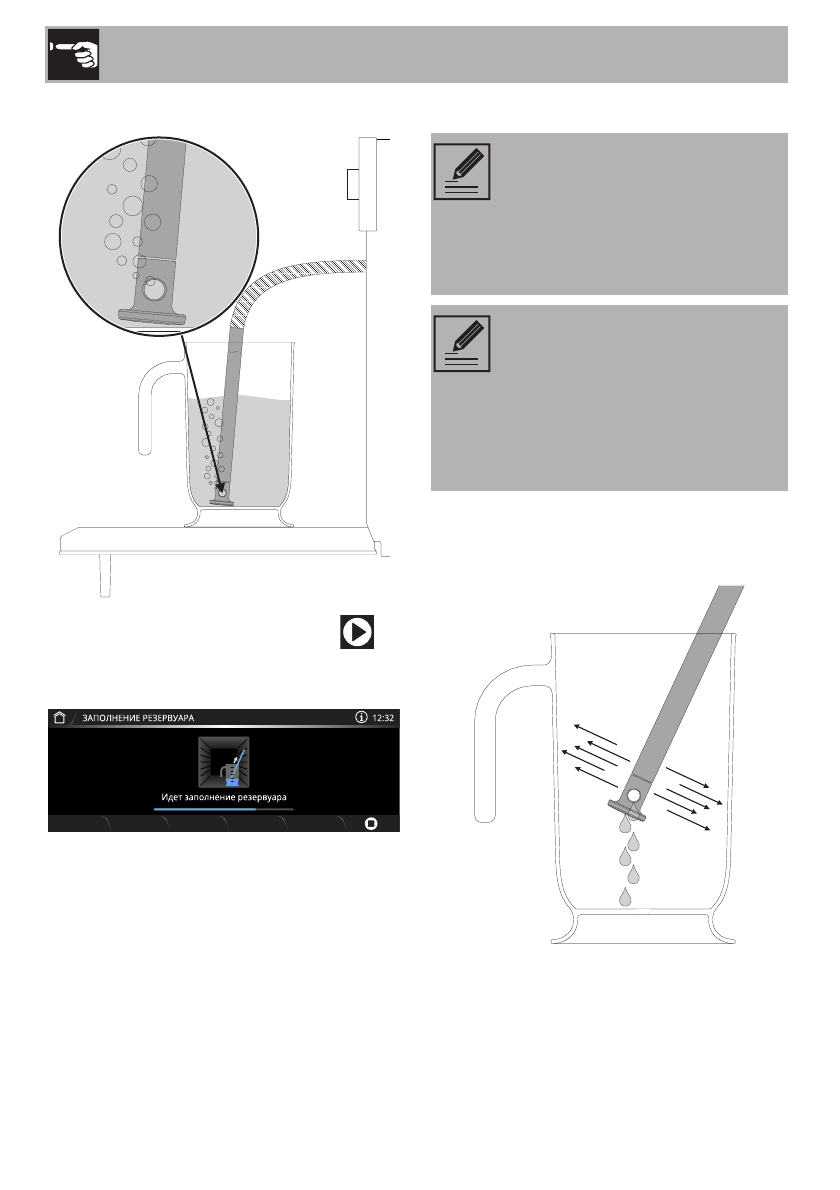 ЗАПОЛНЕНИЕ РЕЗЕРВУАРА

12:32

Идет заполнение резервуара