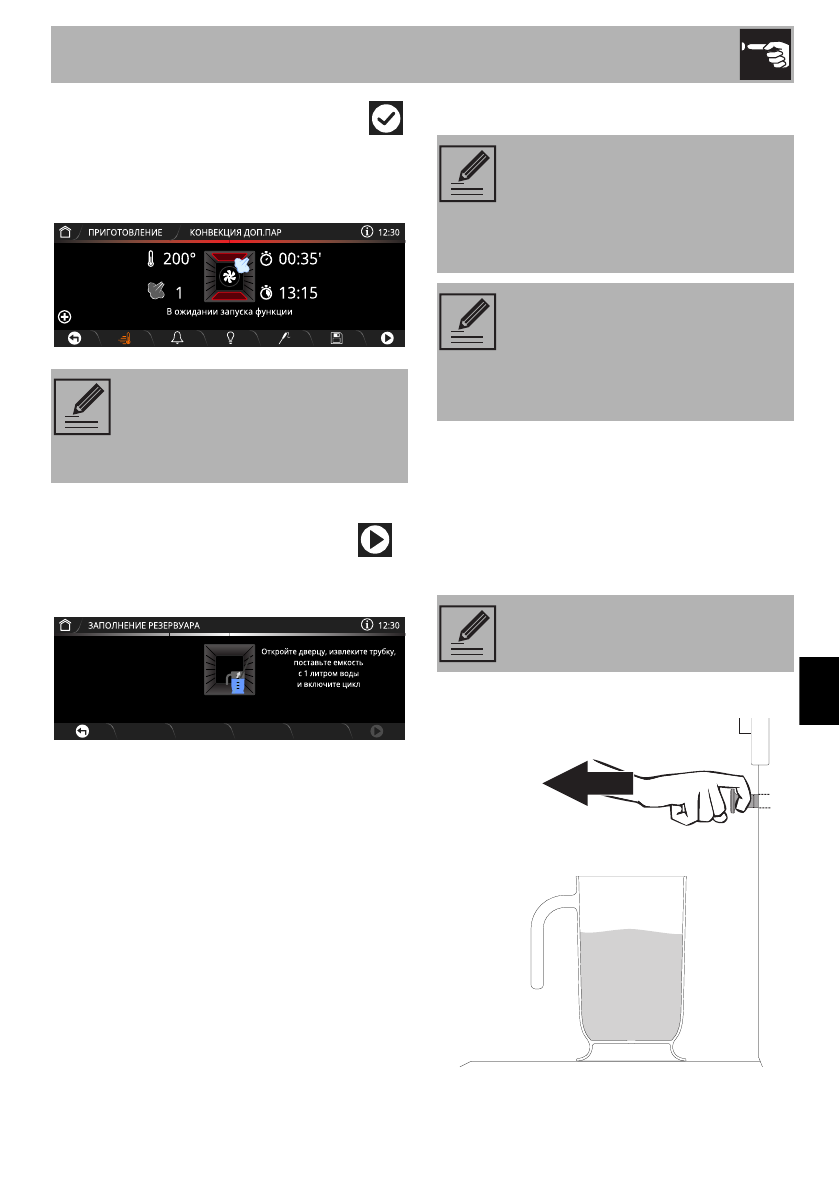 ПРИГОТОВЛЕНИЕ КОНВЕКЦИЯ ДОП.ПАР 12:30

200° 00:35'

1 13:15

В ожидании запуска функции

ЗАПОЛНЕНИЕ РЕЗЕРВУАРА 12:30

Откройте дверцу, извлеките трубку, поставьте емкость с 1 литром воды и включите цикл