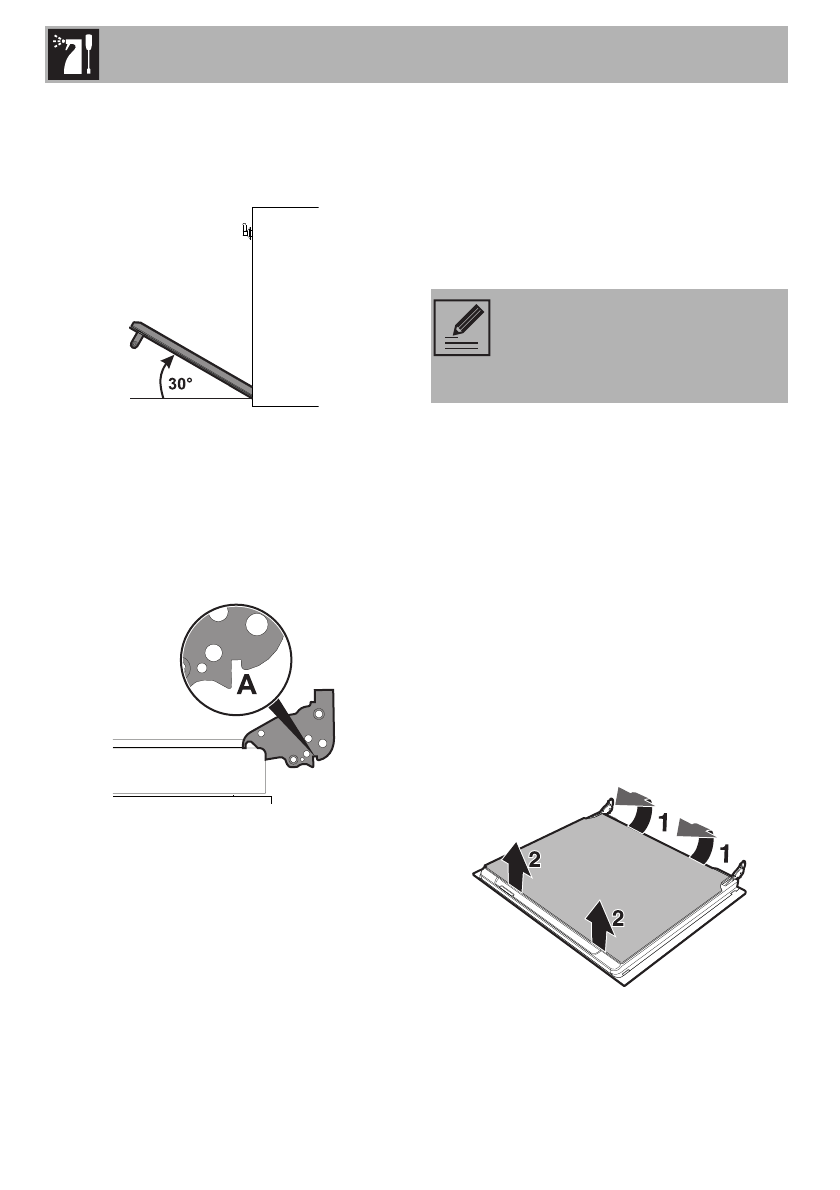 30°

A

1

1

2

2