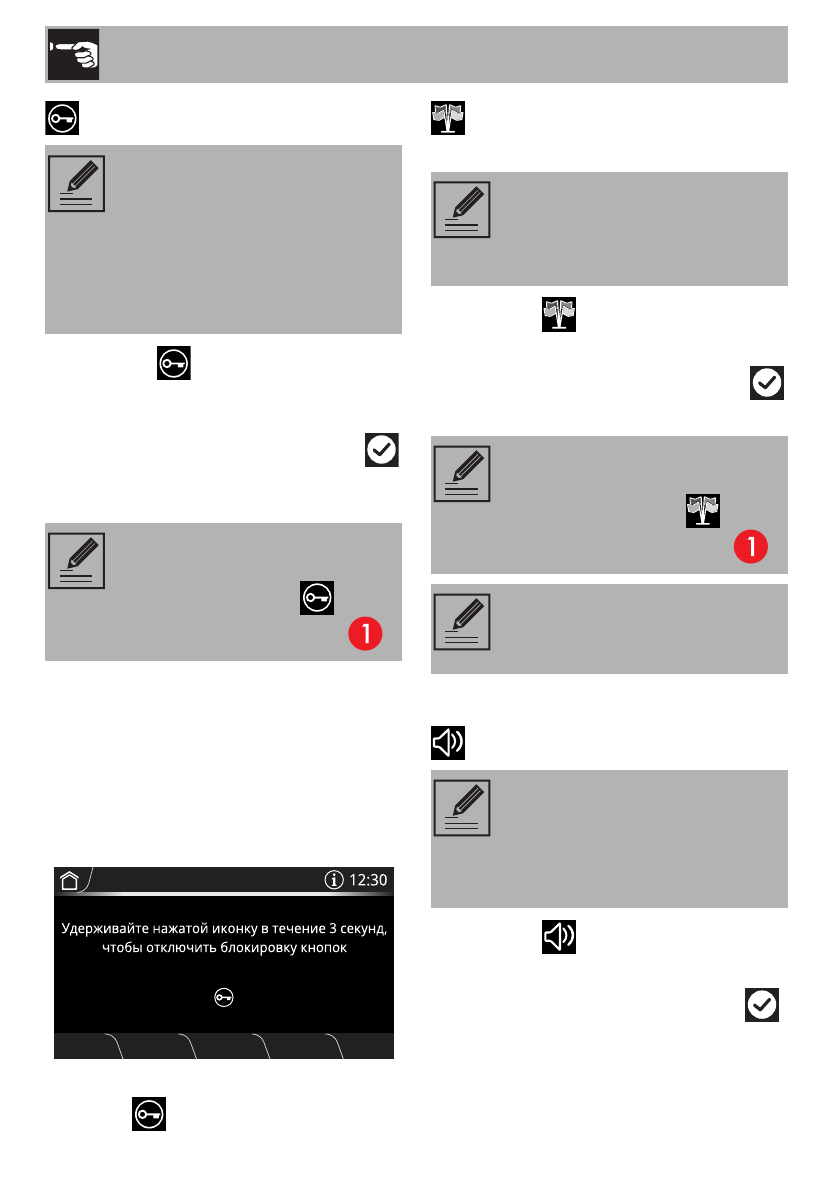 12:30

Удерживайте нажатой иконку в течение 3 секунд, чтобы отключить блокировку кнопок