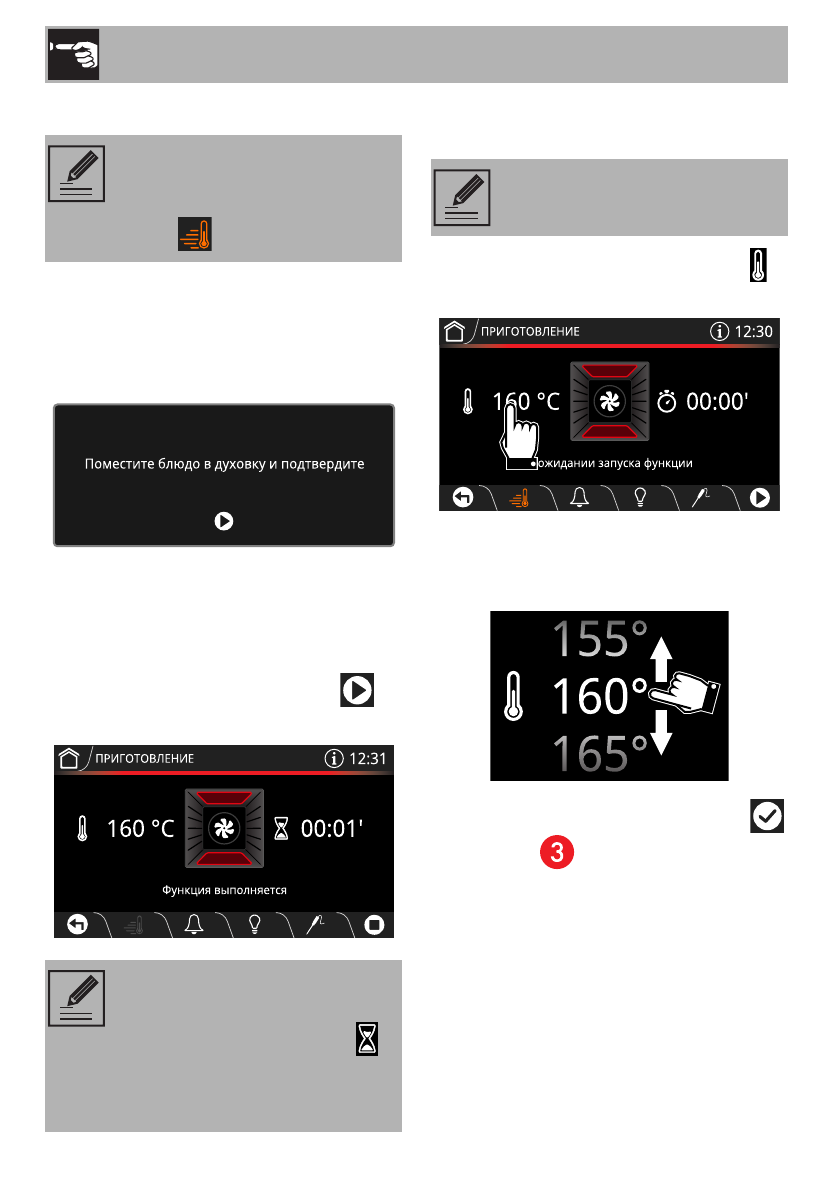 Поместите блюдо в духовку и подтвердите

ПРИГОТОВЛЕНИЕ 12:31

160 °C 00:01'

Функция выполняется

ПРИГОТОВЛЕНИЕ 12:30

160 °C 00:00'

ожидании запуска функции

155°

160°

165°

3