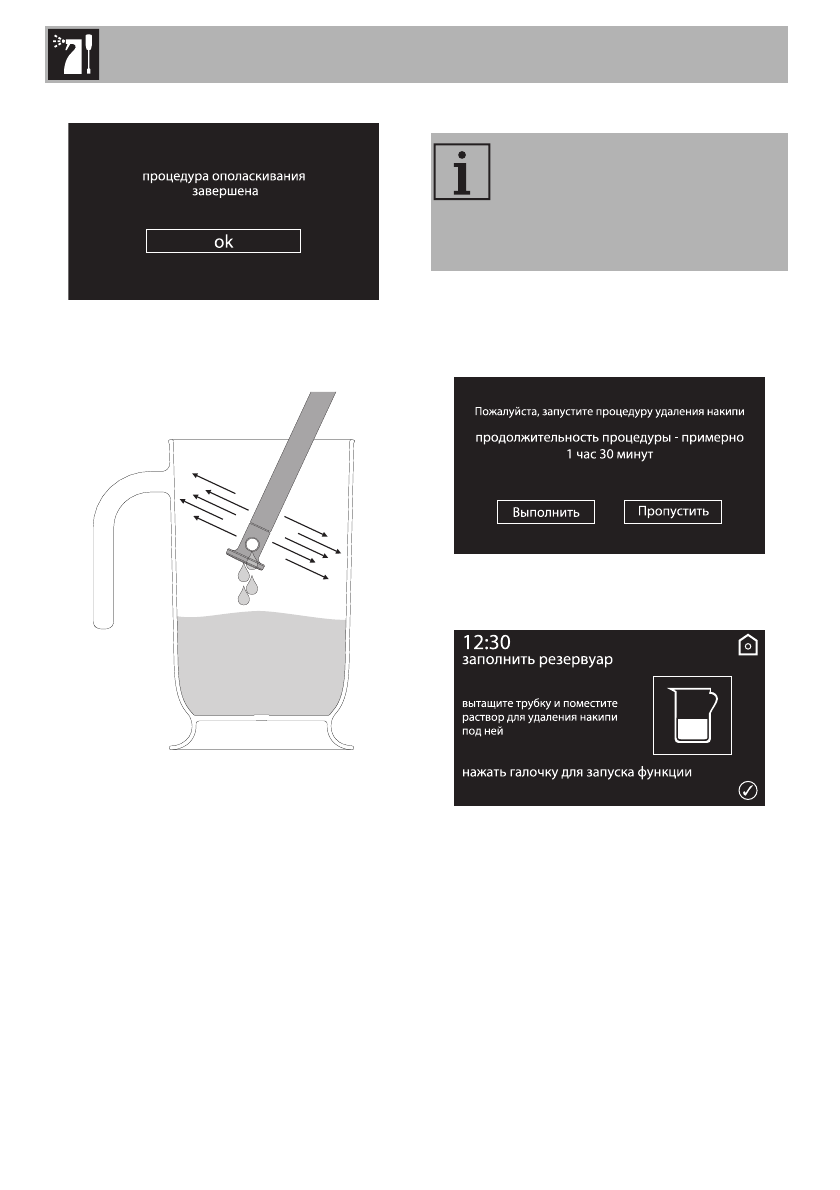 процедура ополаскивания завершена

ok

Пожалуйста, запустите процедуру удаления накипи

продолжительность процедуры - примерно 1 час 30 минут

Выполнить

Пропустить

12:30
заполнить резервуар

вытащите трубку и поместите раствор для удаления накипи под ней

нажать галочку для запуска функции