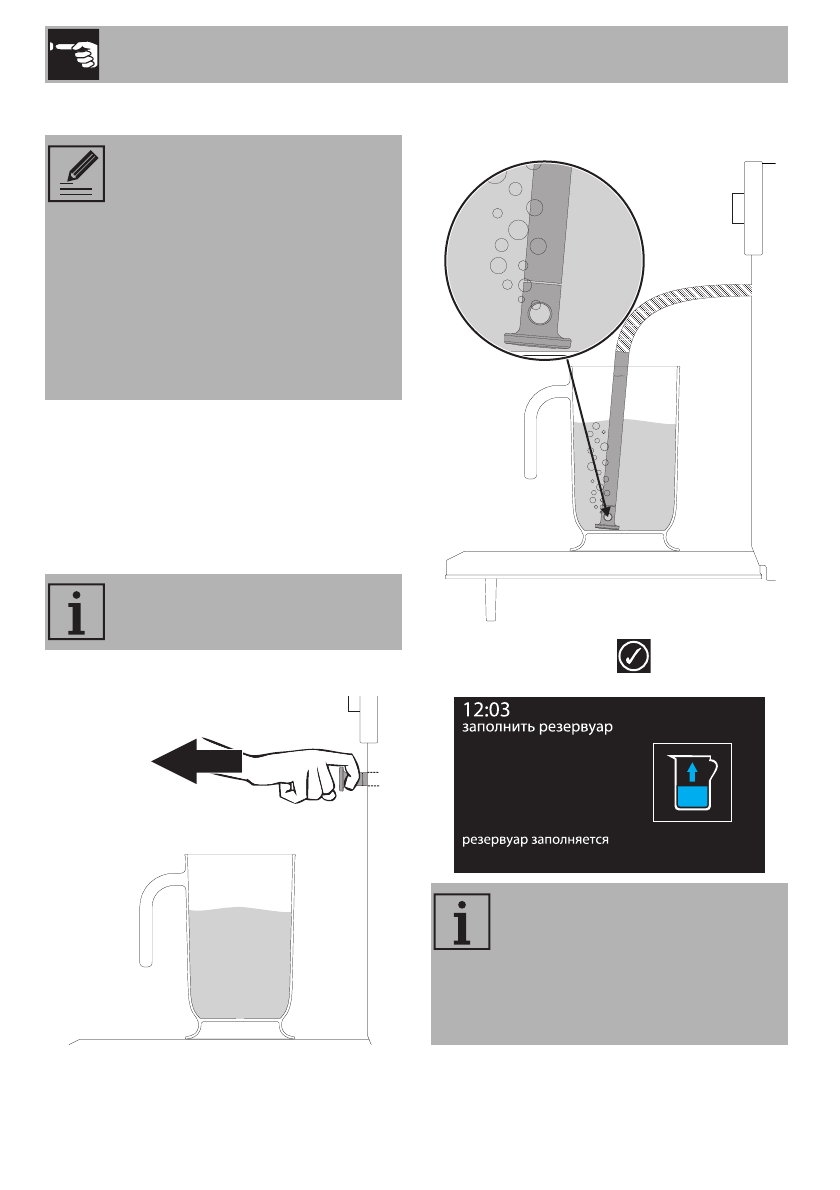 12:03
заполнить резервуар

резервуар заполняется