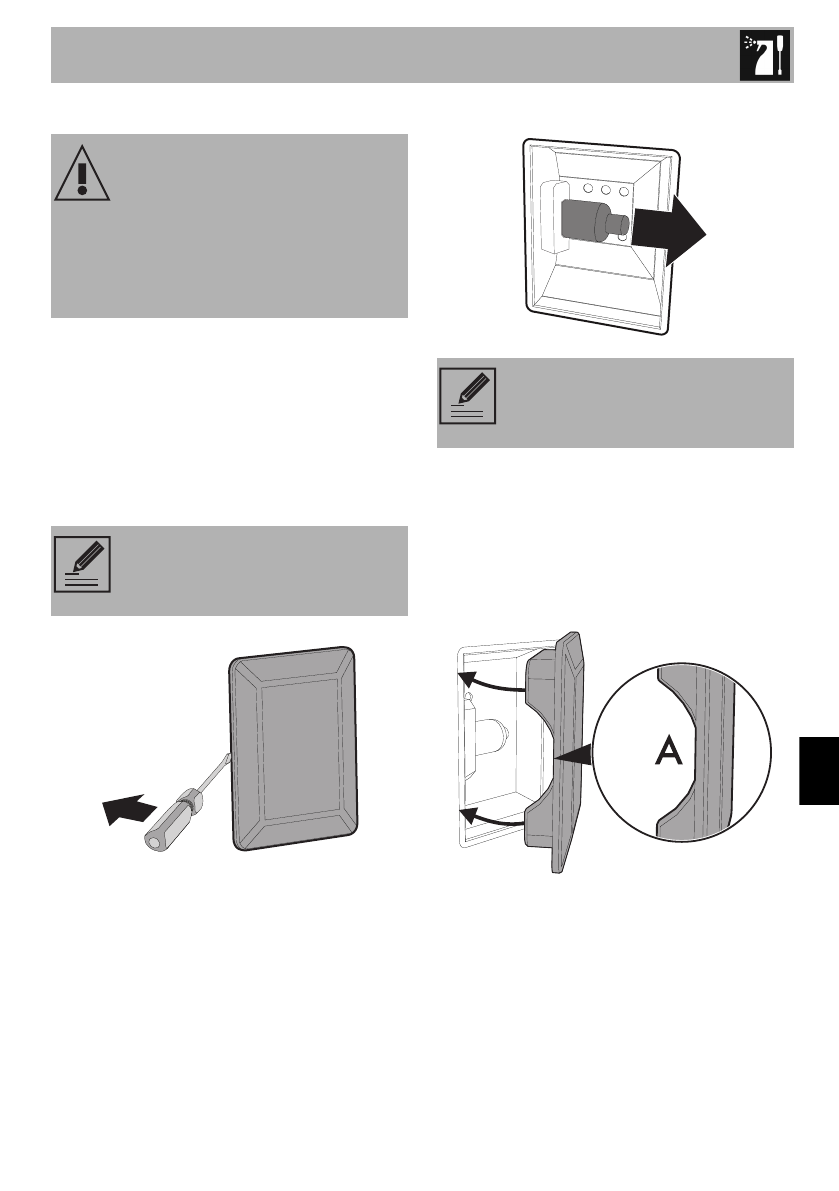 A