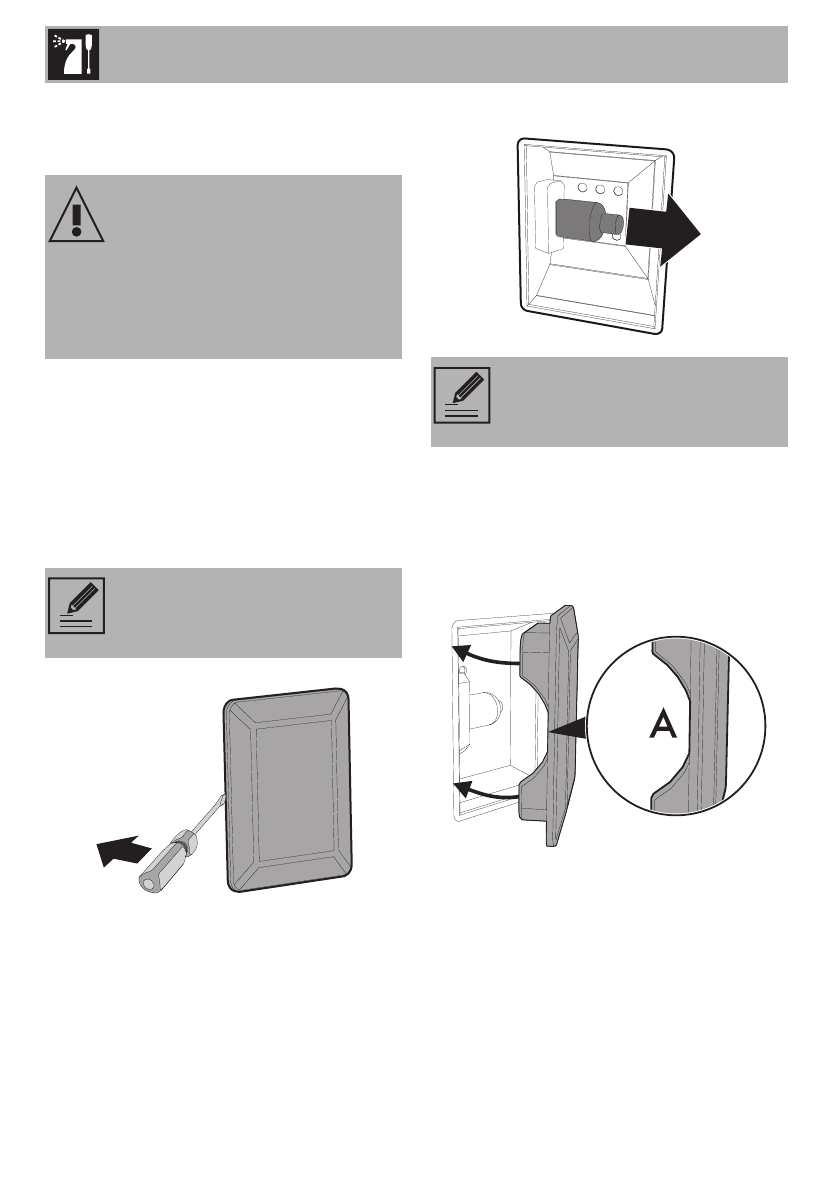 A