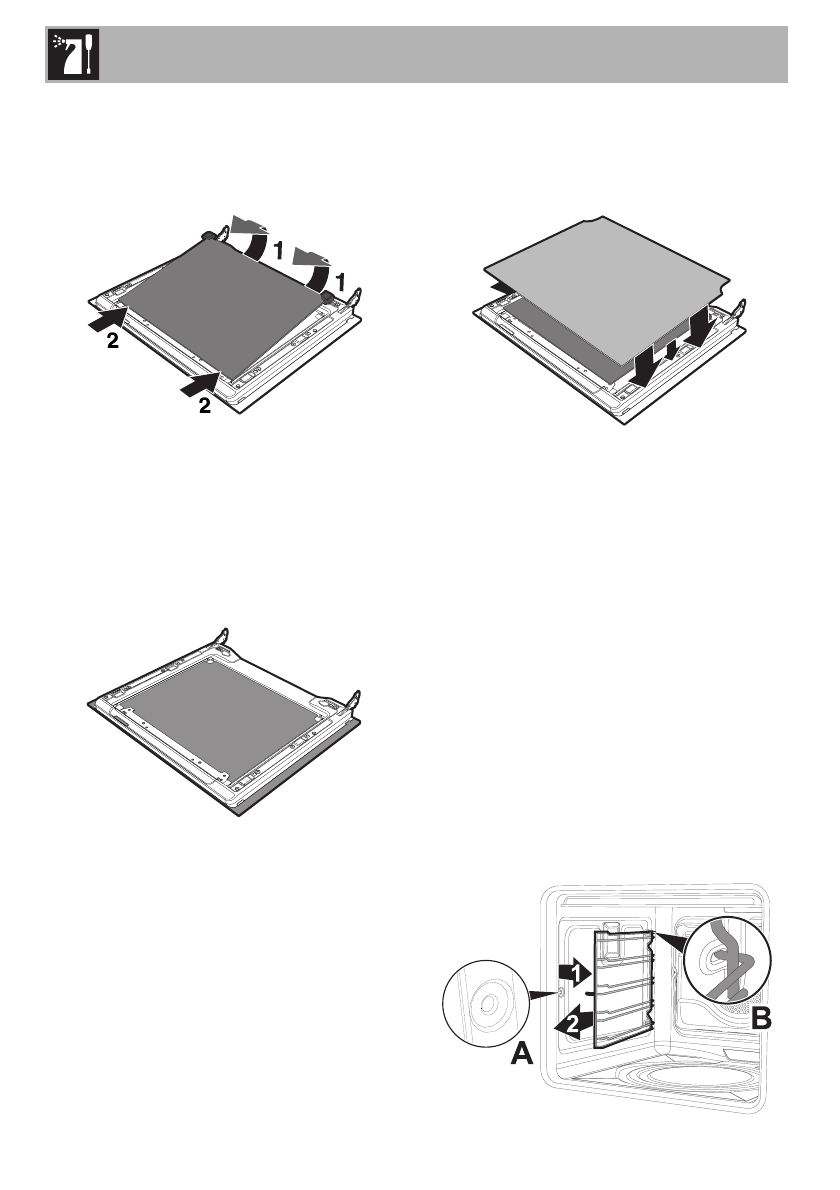 1
1
2
2

1
2
A
B