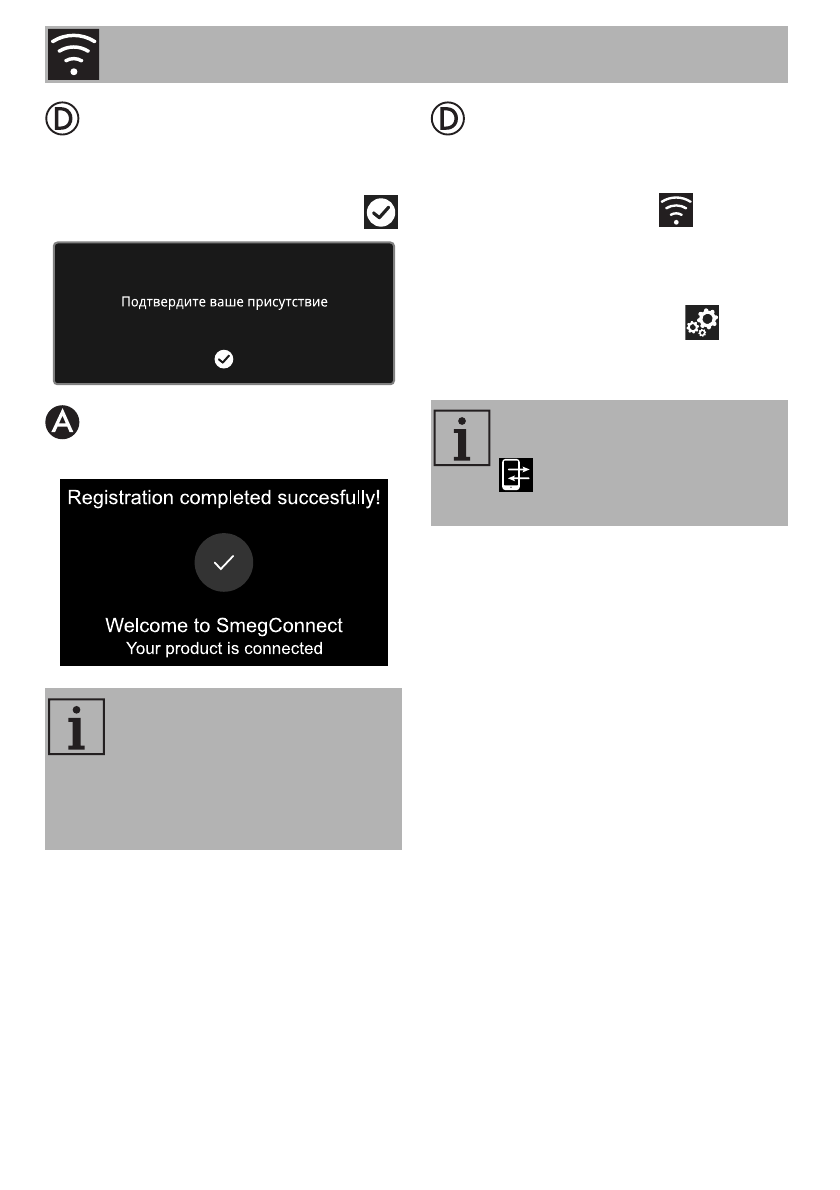 Подтвердите ваше присутствие

Registration completed succesfully!

Welcome to SmegConnect
Your product is connected