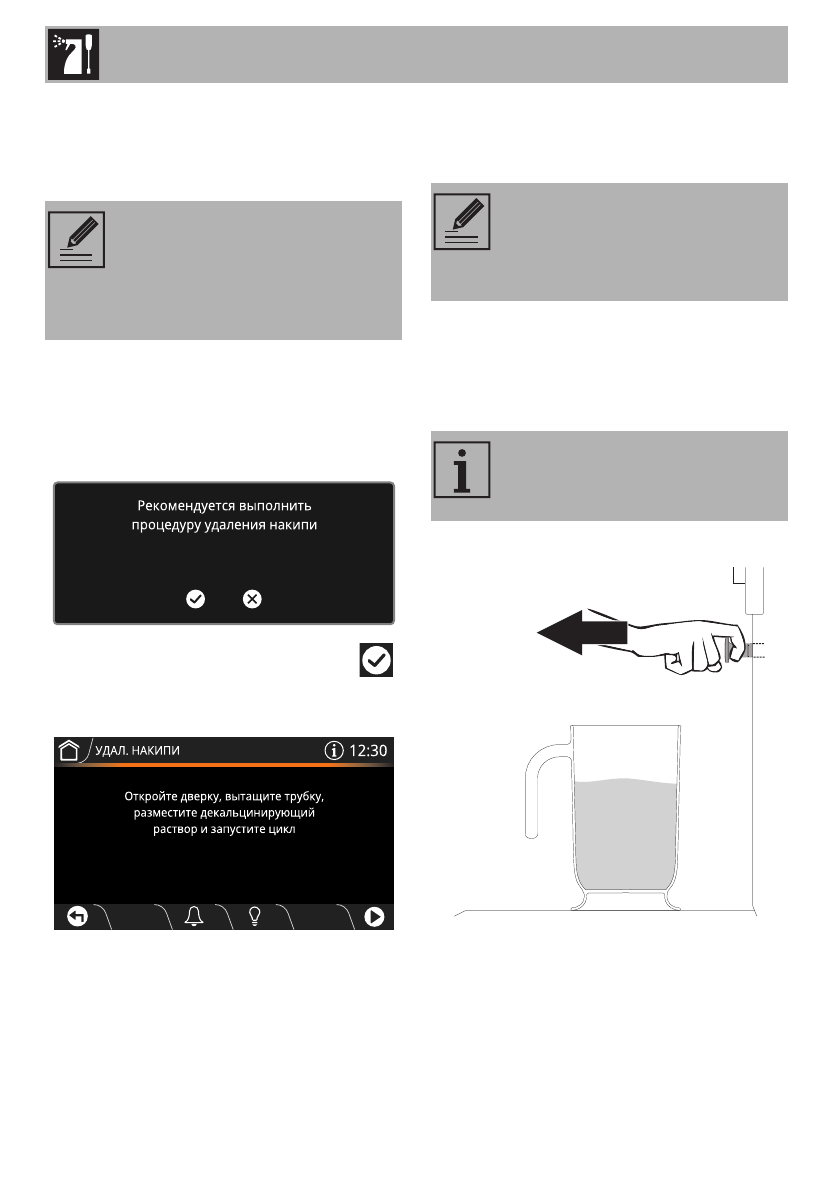 Рекомендуется выполнить процедуру удаления накипи

УДАЛ. НАКИПИ

12:30

Откройте дверку, вытащите трубку, разместите декальцинирующий раствор и запустите цикл