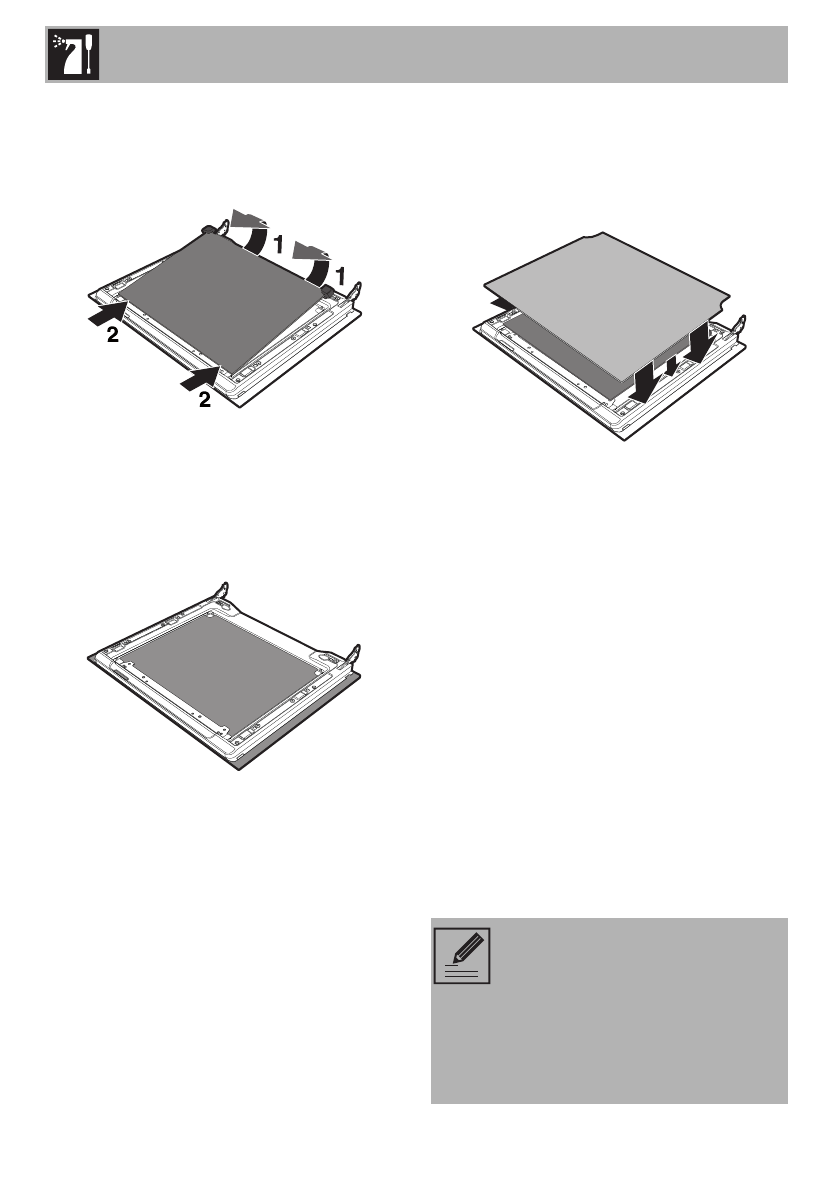 1
1
2
2