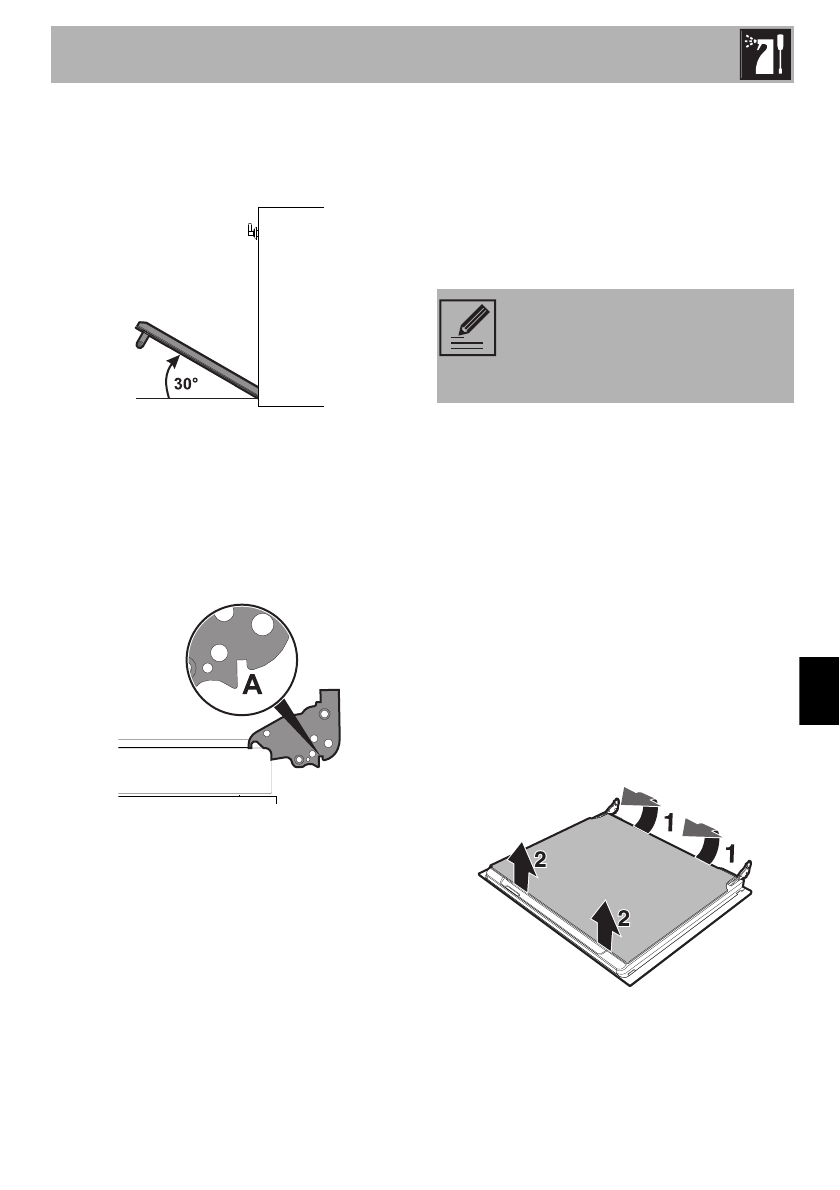 30°

A

1

1

2

2