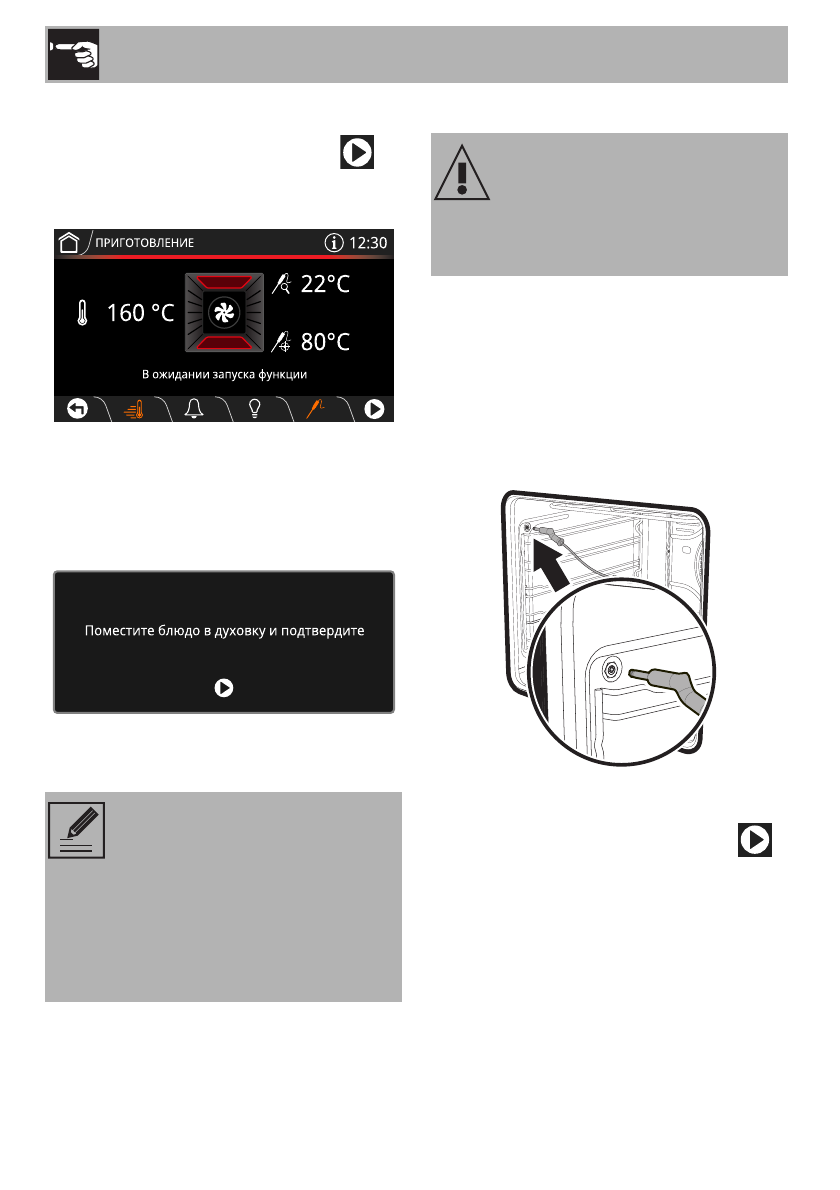 ПРИГОТОВЛЕНИЕ

12:30

160 °C

22°C

80°C

В ожидании запуска функции

Поместите блюдо в духовку и подтвердите