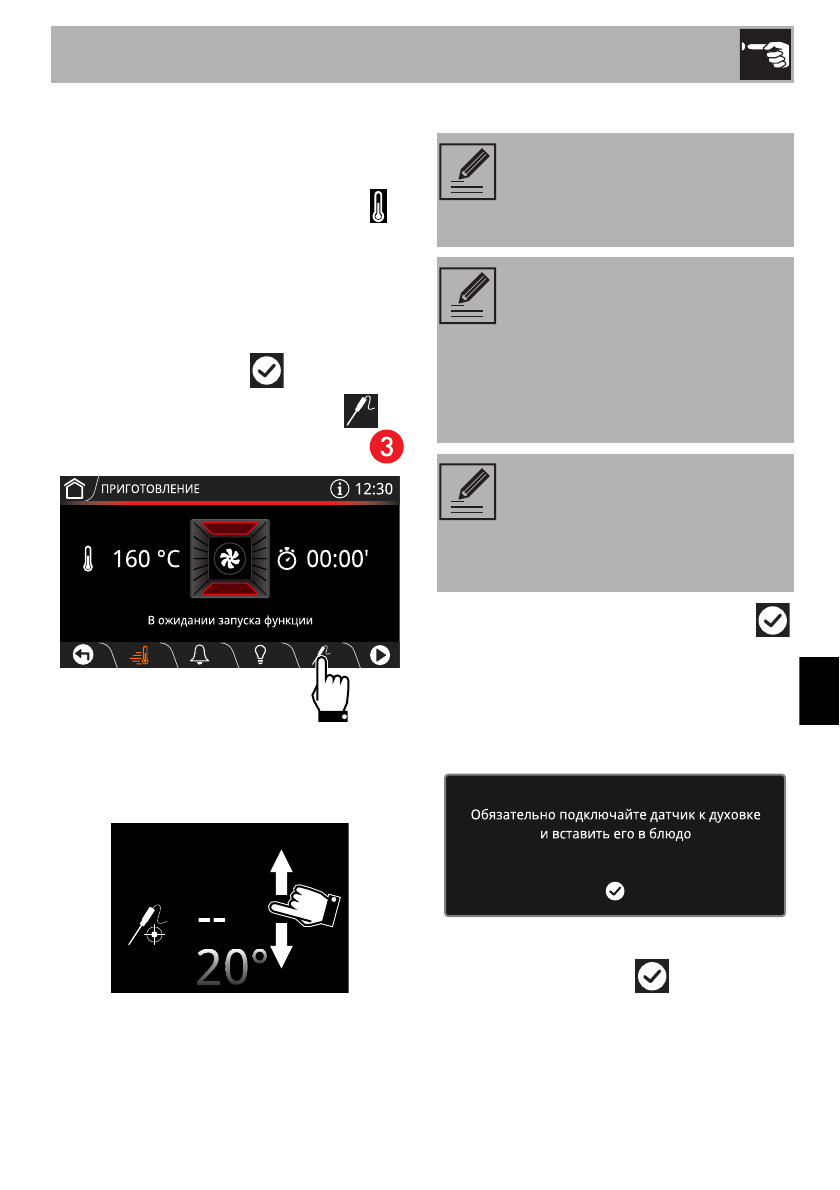 3

ПРИГОТОВЛЕНИЕ 12:30

160 °C 00:00'

В ожидании запуска функции

--
20°

Обязательно подключайте датчик к духовке и вставить его в блюдо