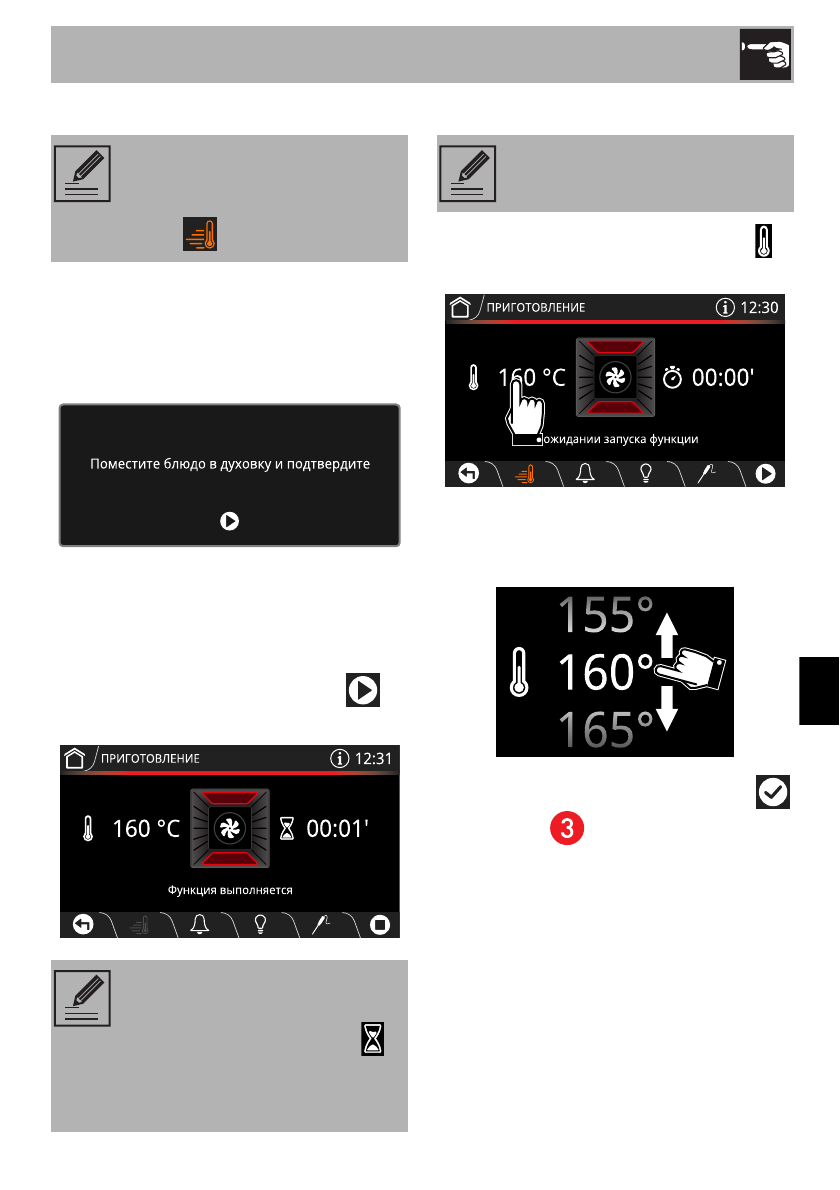 Поместите блюдо в духовку и подтвердите

ПРИГОТОВЛЕНИЕ 12:31

160 °C 00:01'

Функция выполняется

ПРИГОТОВЛЕНИЕ 12:30

160 °C 00:00'

ожидании запуска функции

155°

160°

165°

3