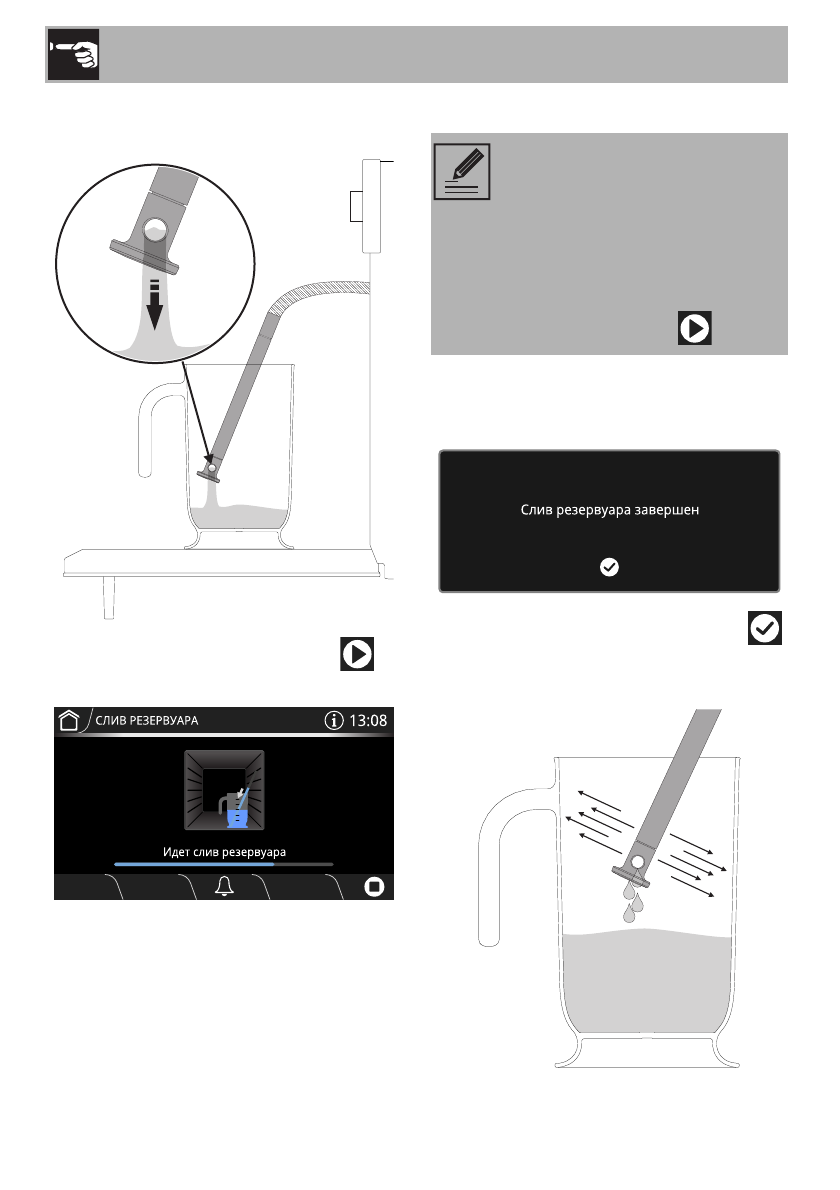 СЛИВ РЕЗЕРВУАРА

13:08

Идет слив резервуара

Слив резервуара завершен