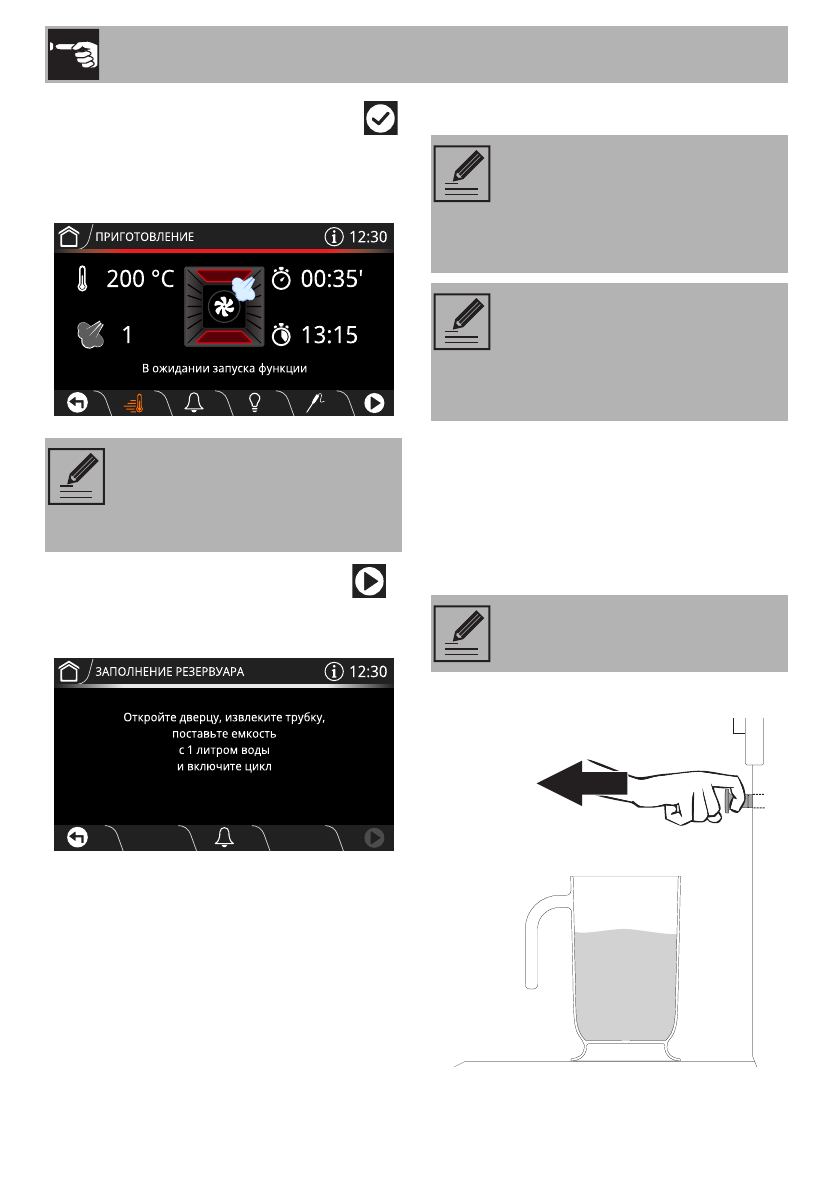 ПРИГОТОВЛЕНИЕ

12:30

200 °C

00:35'

1

13:15

В ожидании запуска функции

ЗАПОЛНЕНИЕ РЕЗЕРВУАРА

12:30

Откройте дверцу, извлеките трубку, поставьте емкость с 1 литром воды и включите цикл