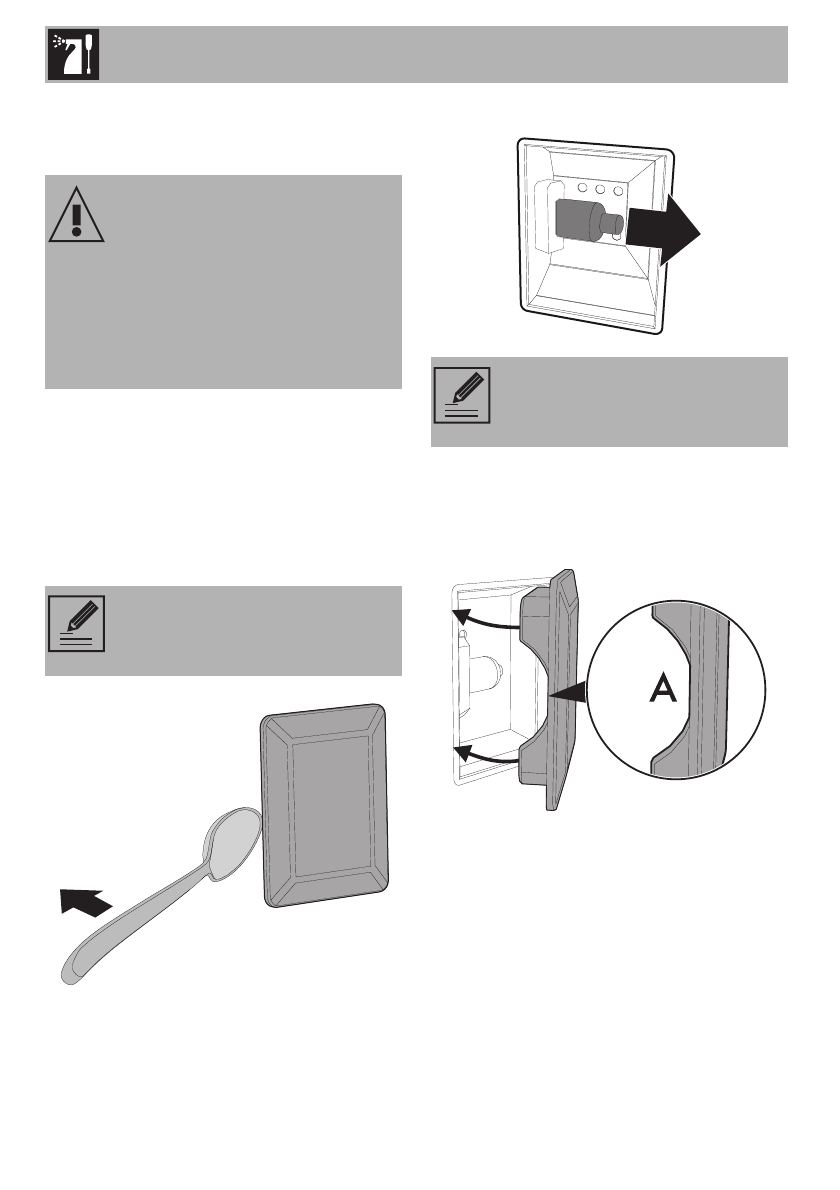 A