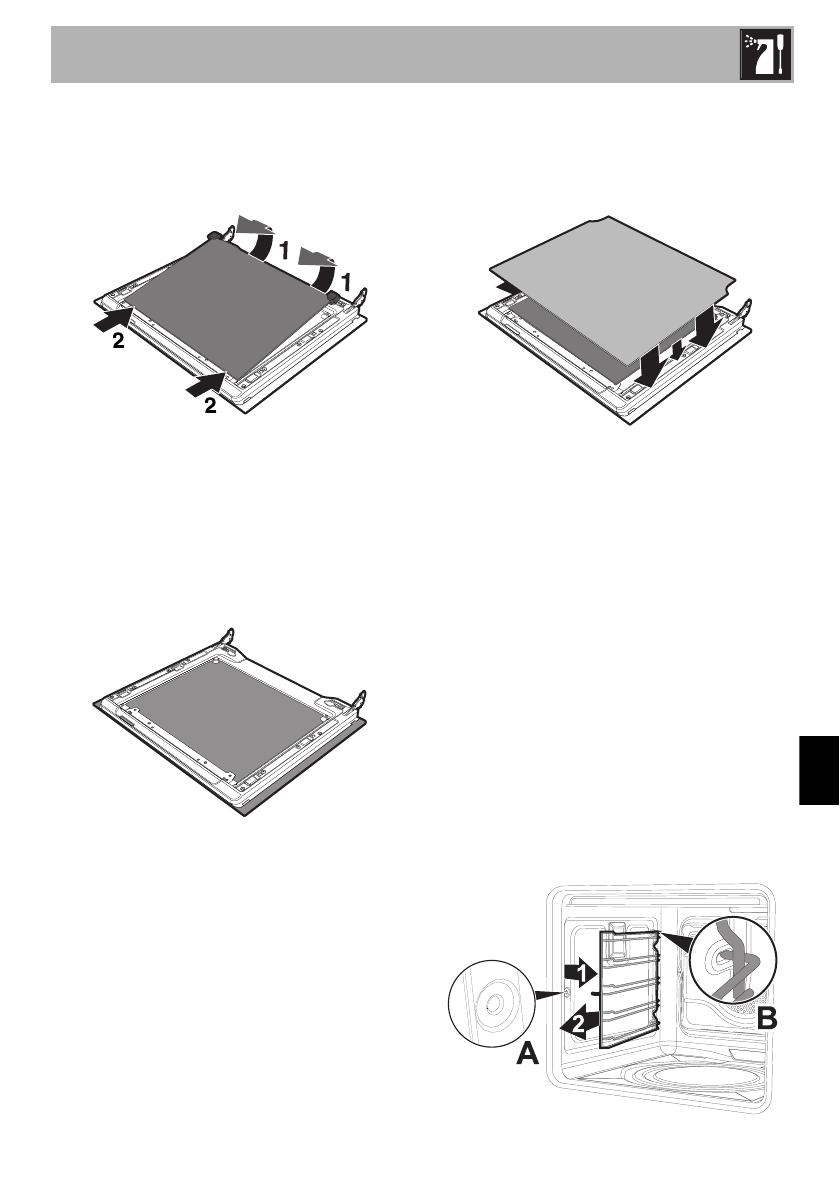 1
1
2
2

1
2
A
B