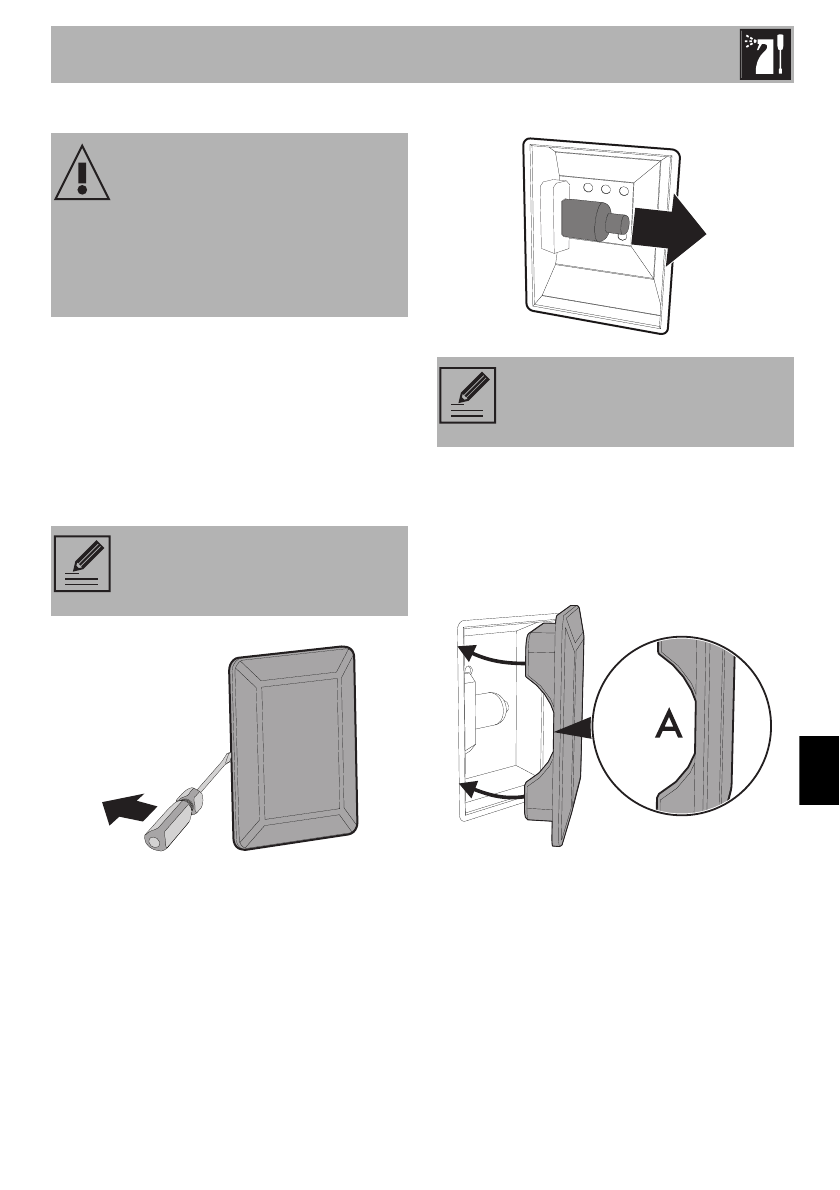 A