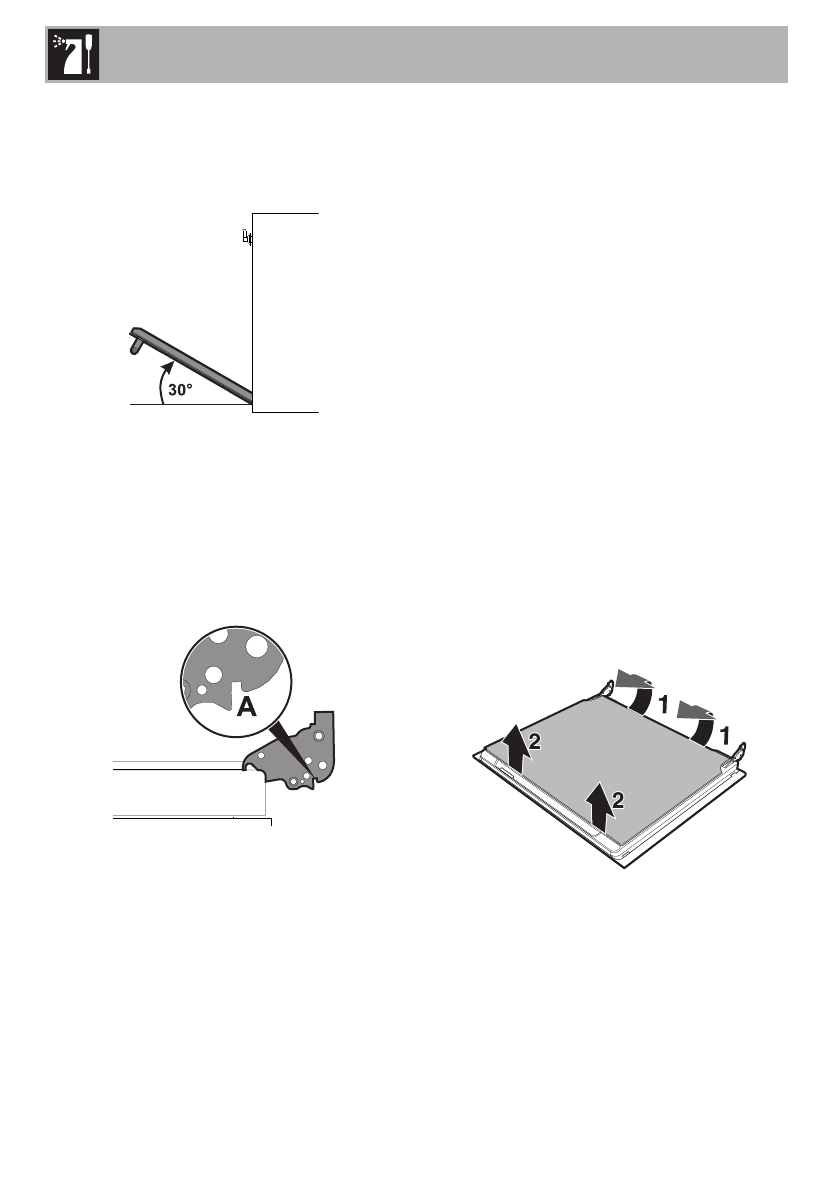 30°

A

1

1

2

2