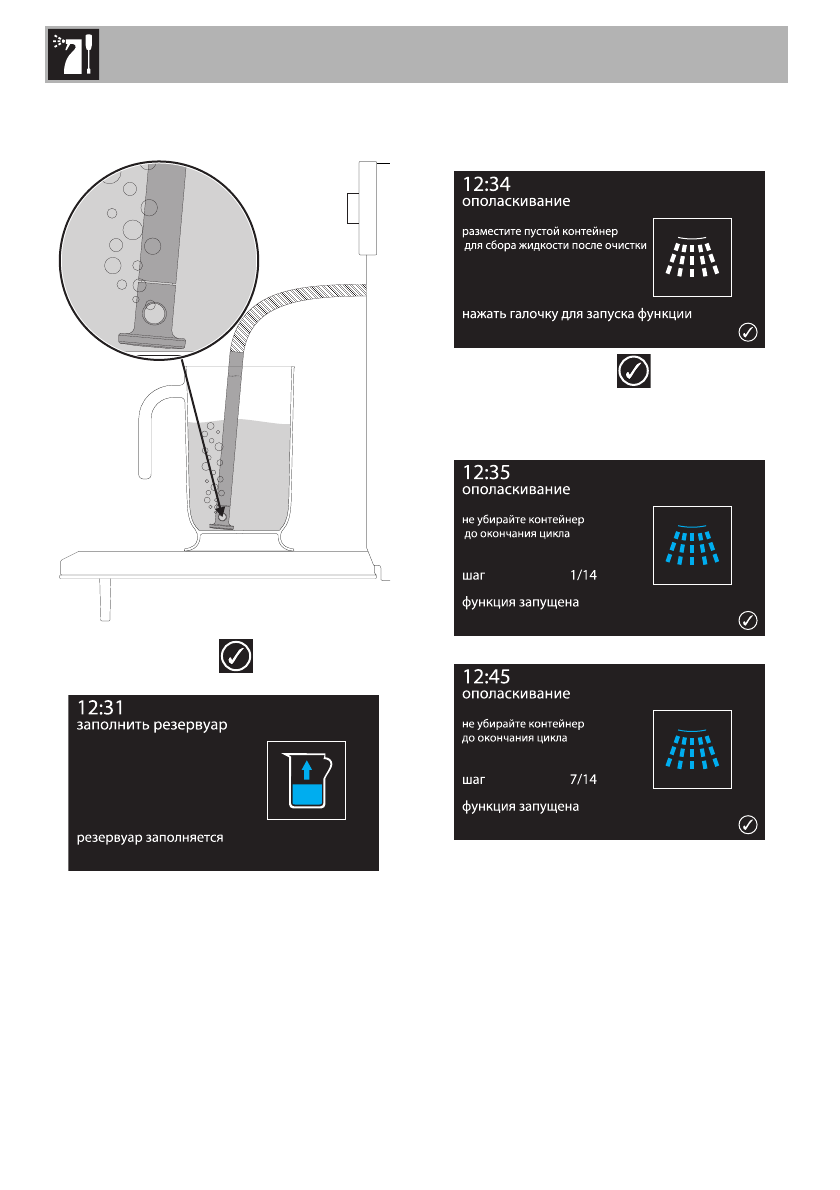 12:31
заполнить резервуар

резервуар заполняется

12:34
ополаскивание

разместите пустой контейнер для сбора жидкости после очистки

нажать галочку для запуска функции

12:35
ополаскивание

не убирайте контейнер до окончания цикла

шаг 1/14

функция запущена

12:45
ополаскивание

не убирайте контейнер до окончания цикла

шаг 7/14

функция запущена