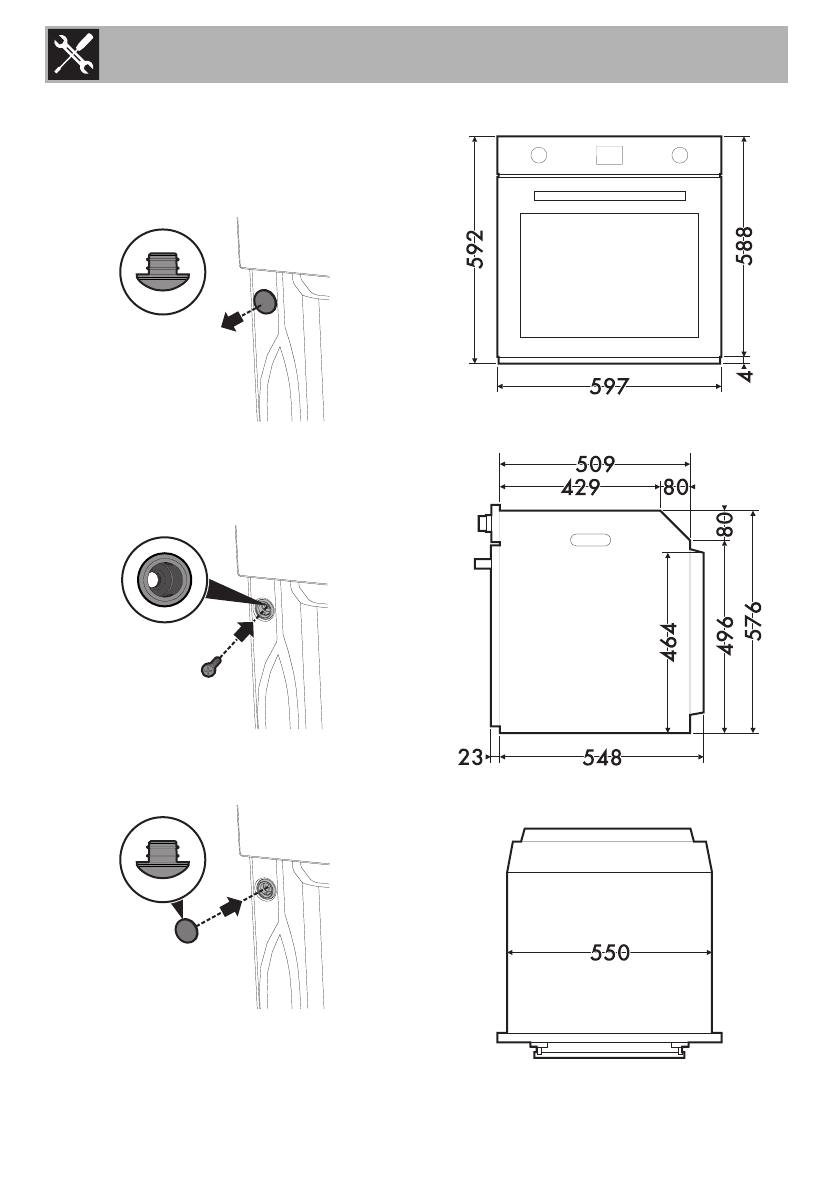 592
588
4
597
509
429
80
80
464
496
576
23
548
550