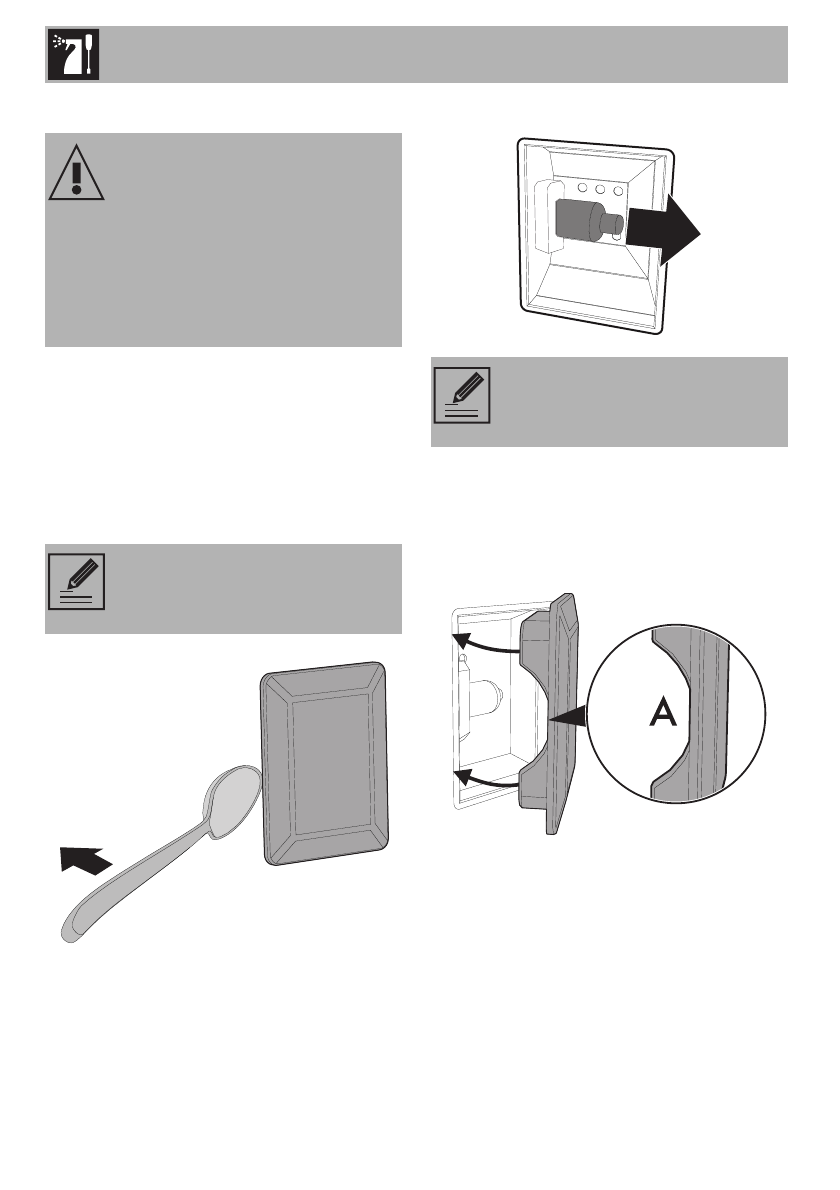 A