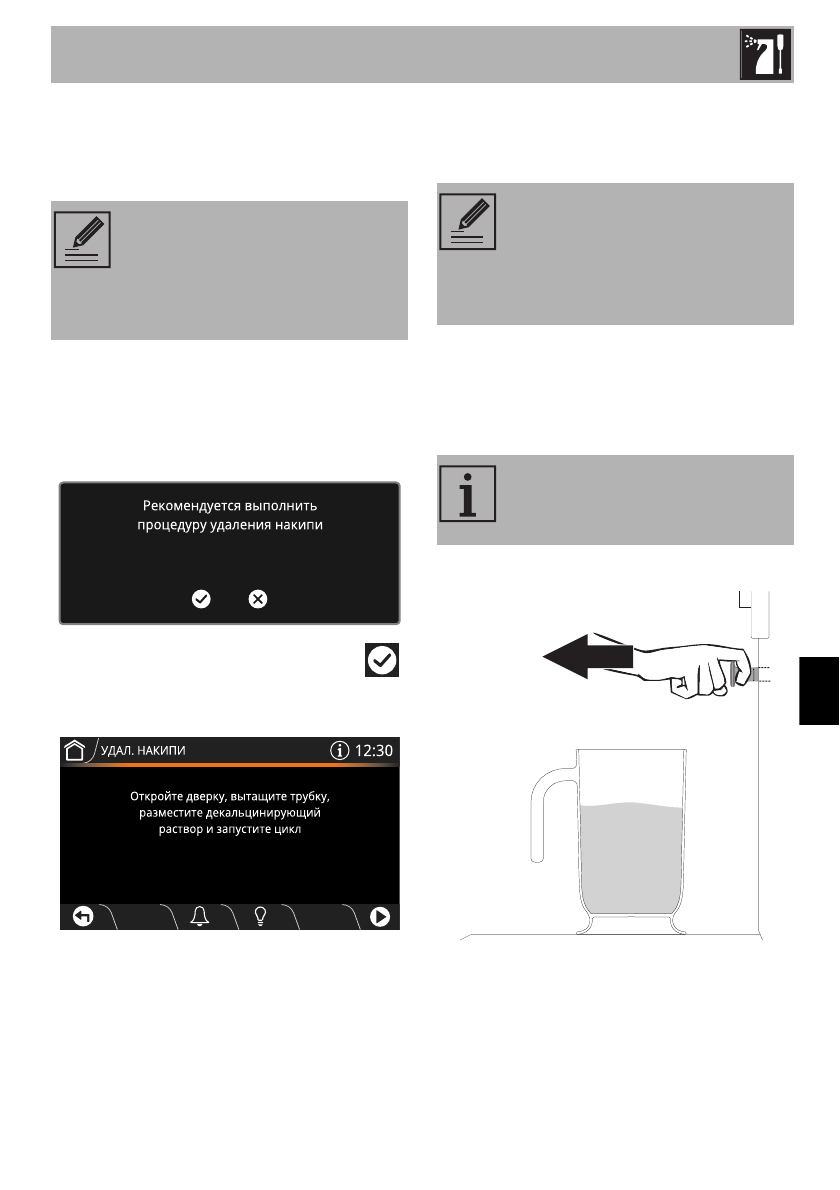 Рекомендуется выполнить процедуру удаления накипи

УДАЛ. НАКИПИ

12:30

Откройте дверку, вытащите трубку, разместите декальцинирующий раствор и запустите цикл