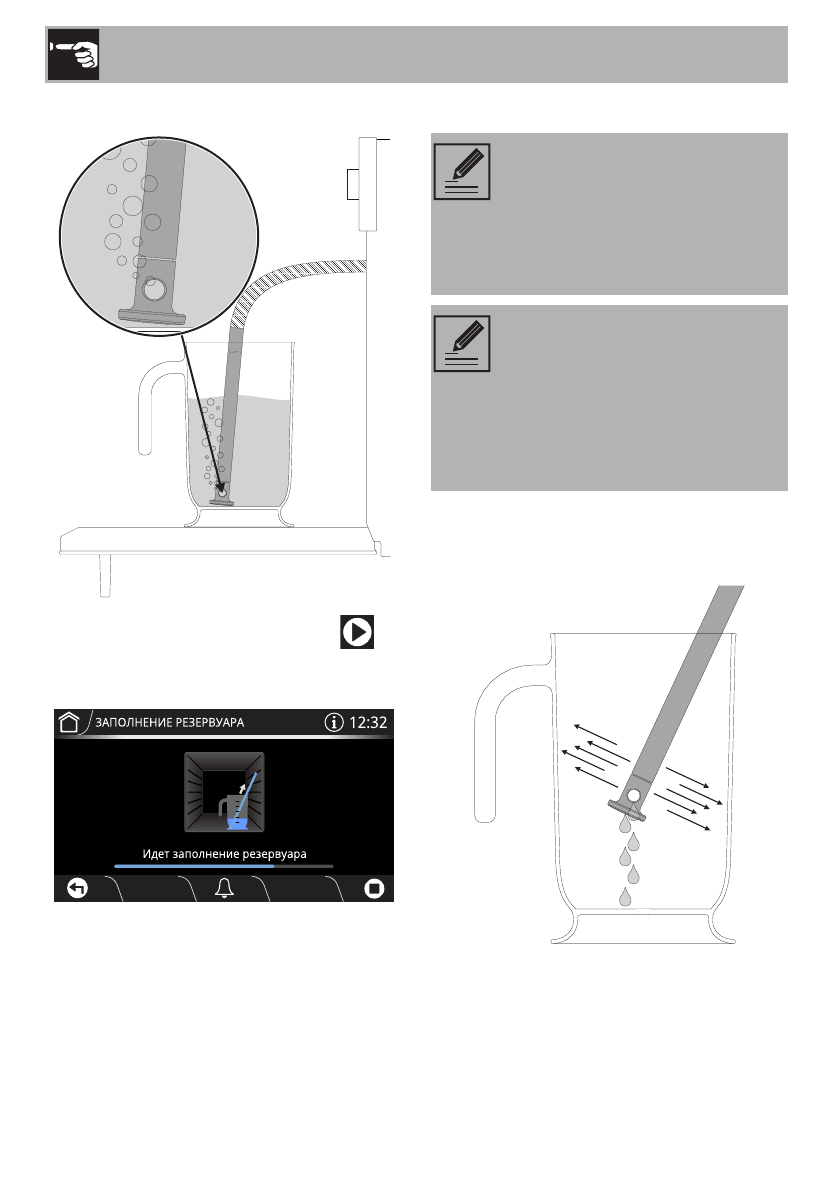 ЗАПОЛНЕНИЕ РЕЗЕРВУАРА

12:32

Идет заполнение резервуара