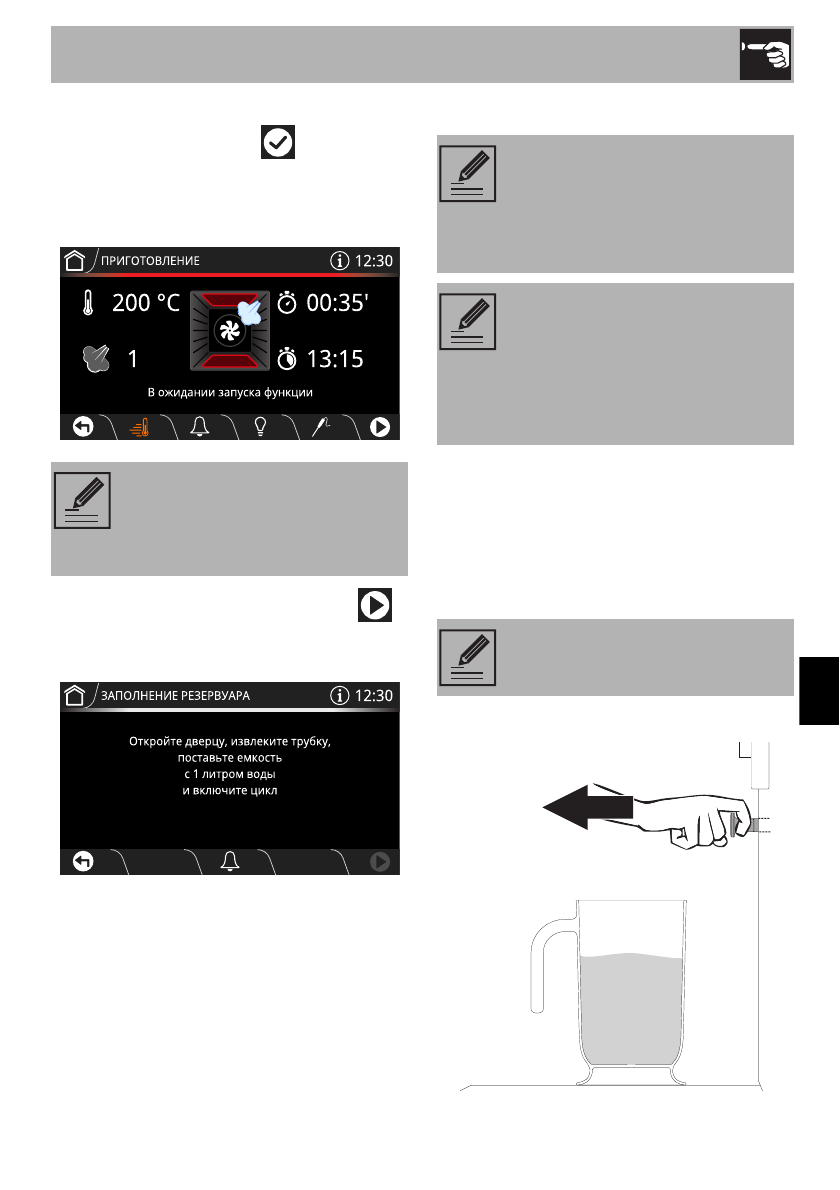 ПРИГОТОВЛЕНИЕ 12:30

200 °C

00:35'

1

13:15

В ожидании запуска функции

ЗАПОЛНЕНИЕ РЕЗЕРВУАРА 12:30

Откройте дверцу, извлеките трубку, поставьте емкость с 1 литром воды и включите цикл