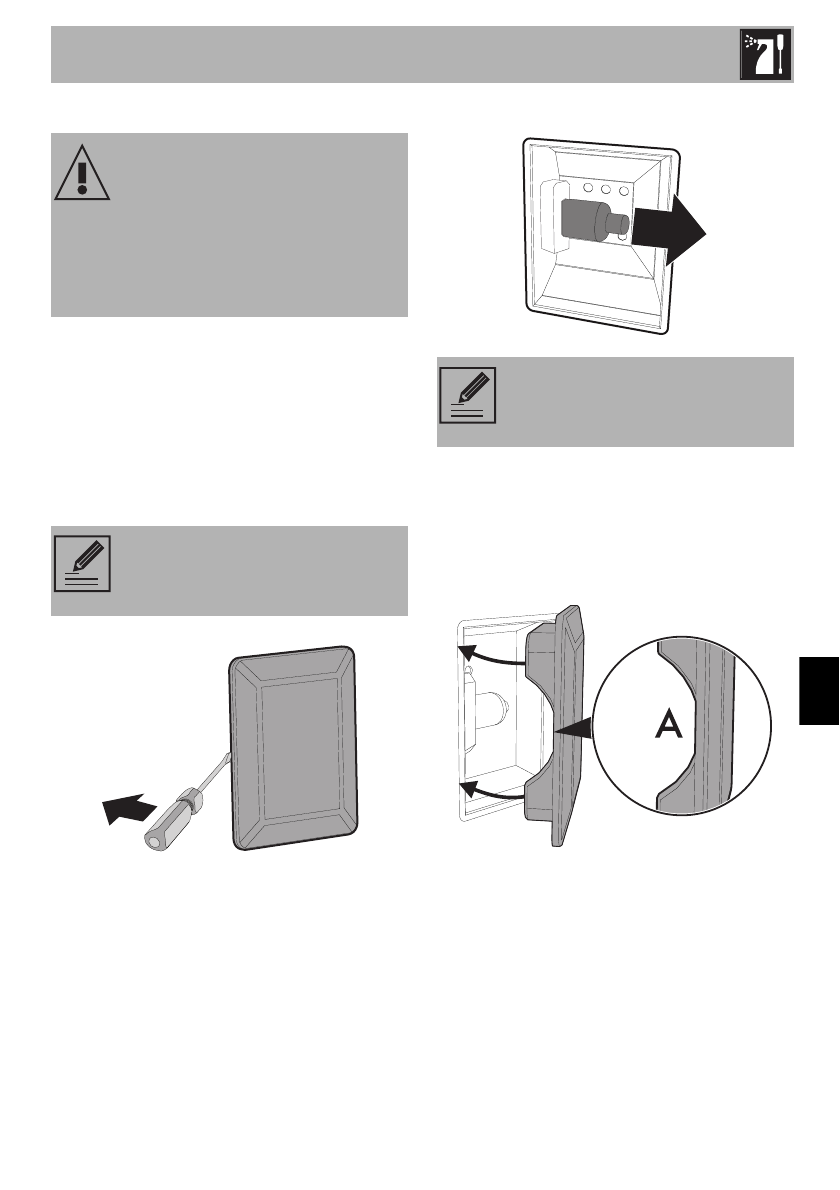 A