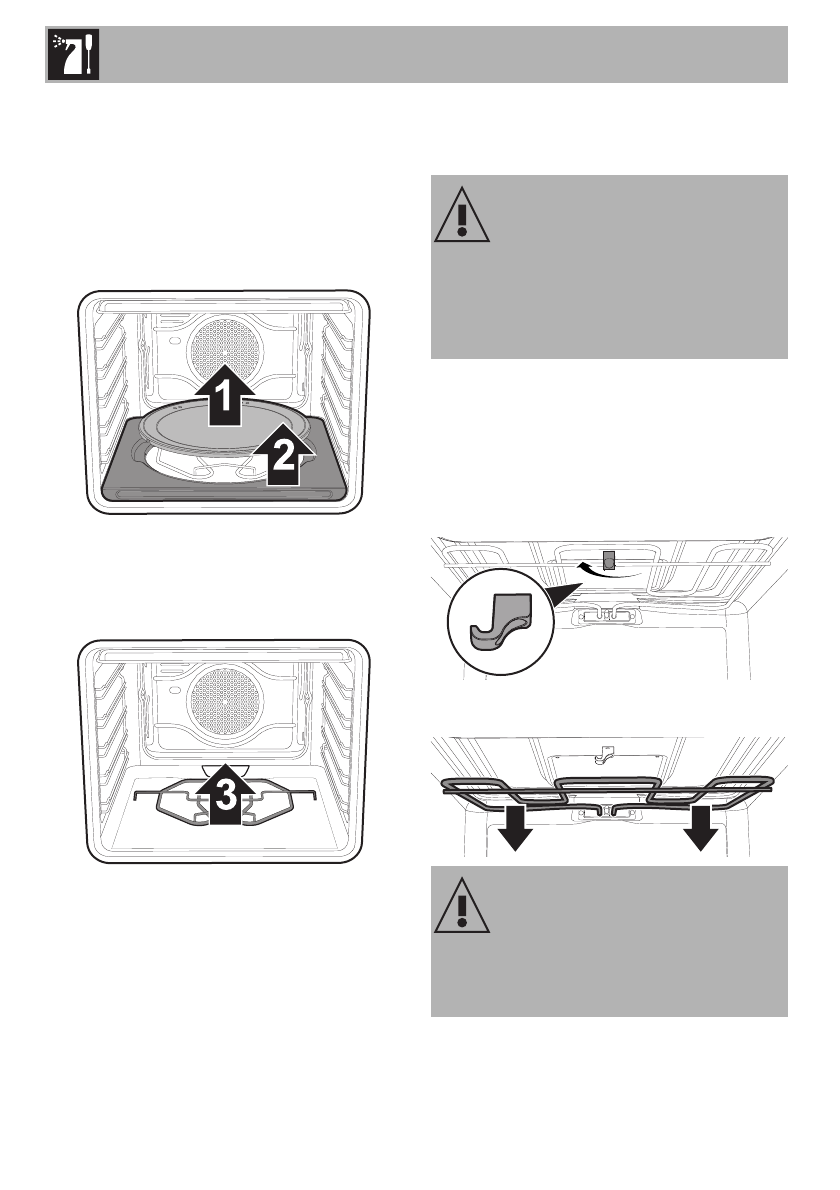 1

2

3